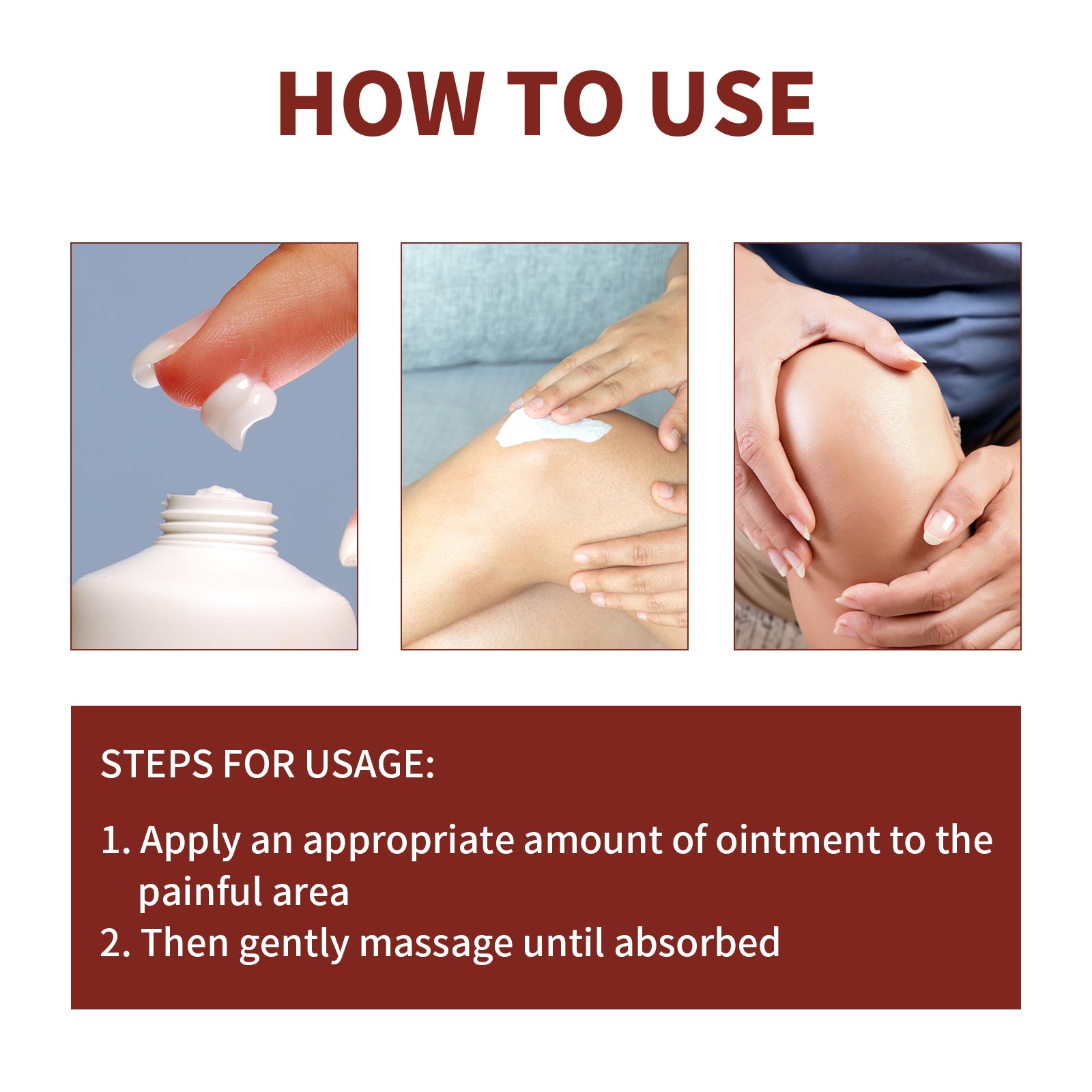 HOW TO USE

STEPS FOR USAGE:

1. Apply an appropriate amount of ointment to the painful area
2. Then gently massage until absorbed