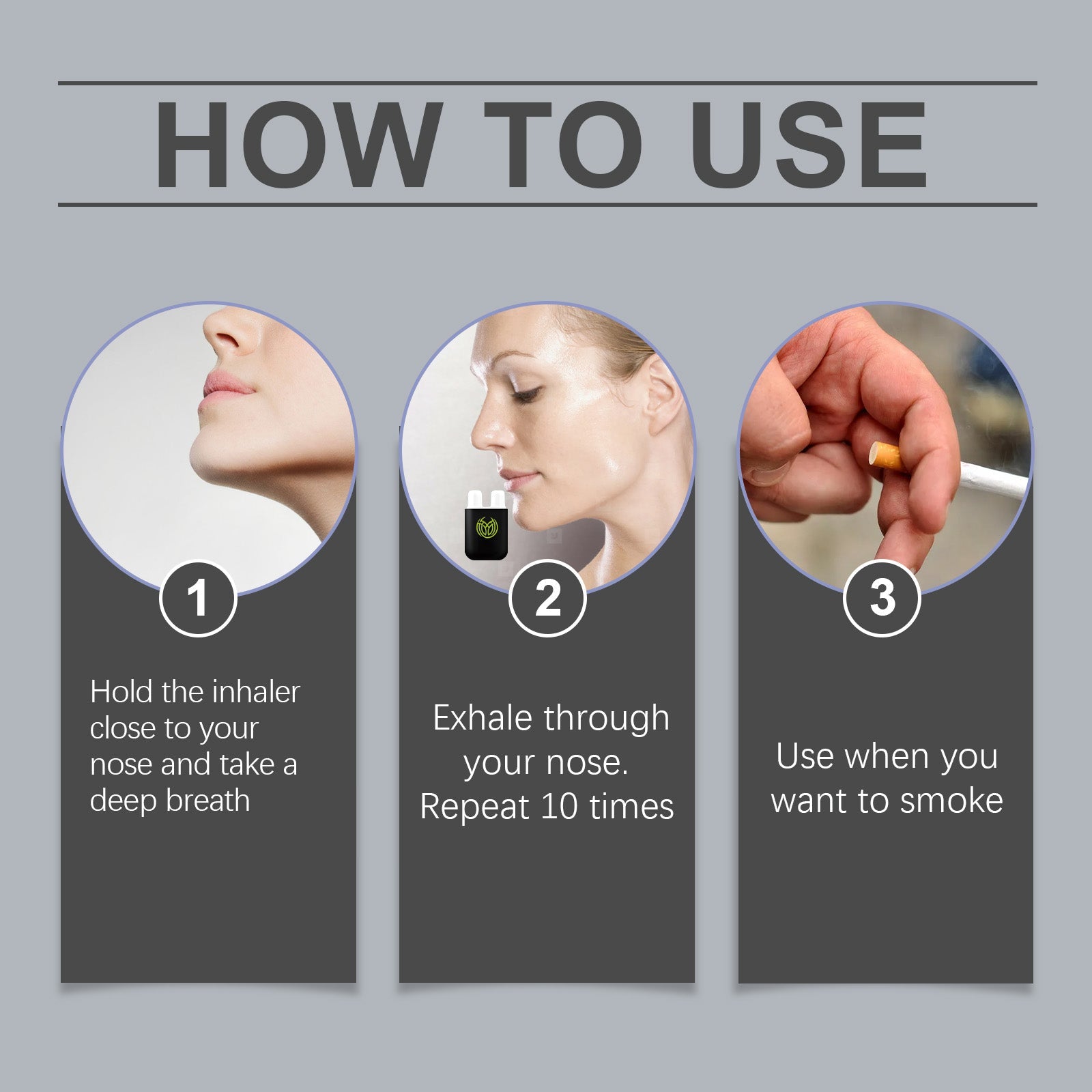 HOW TO USE

1

Hold the inhaler close to your nose and take a deep breath

2

Exhale through your nose. Repeat 10 times

3

Use when you want to smoke