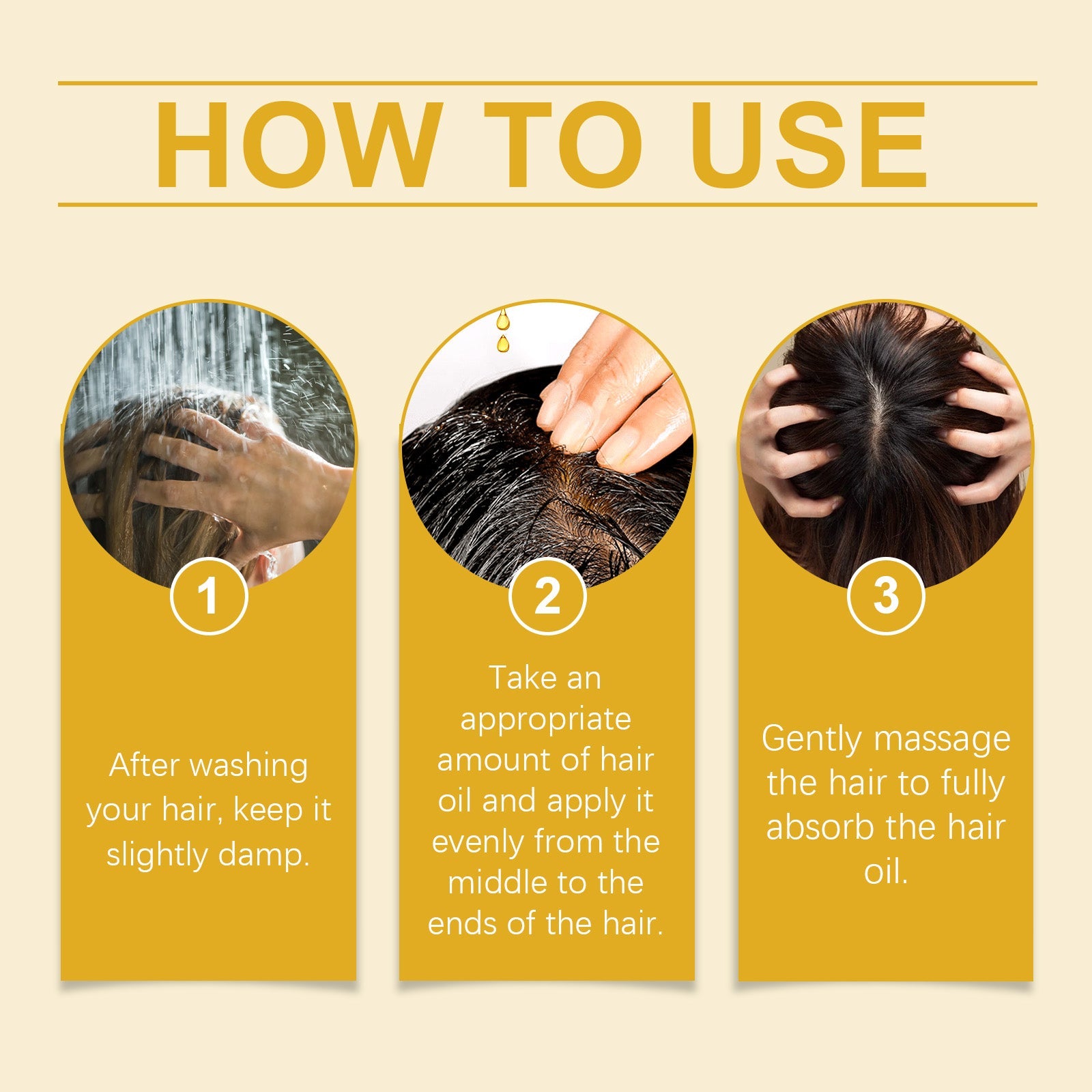 HOW TO USE

1

After washing your hair, keep it slightly damp.

2

Take an appropriate amount of hair oil and apply it evenly from the middle to the ends of the hair.

3

Gently massage the hair to fully absorb the hair oil.