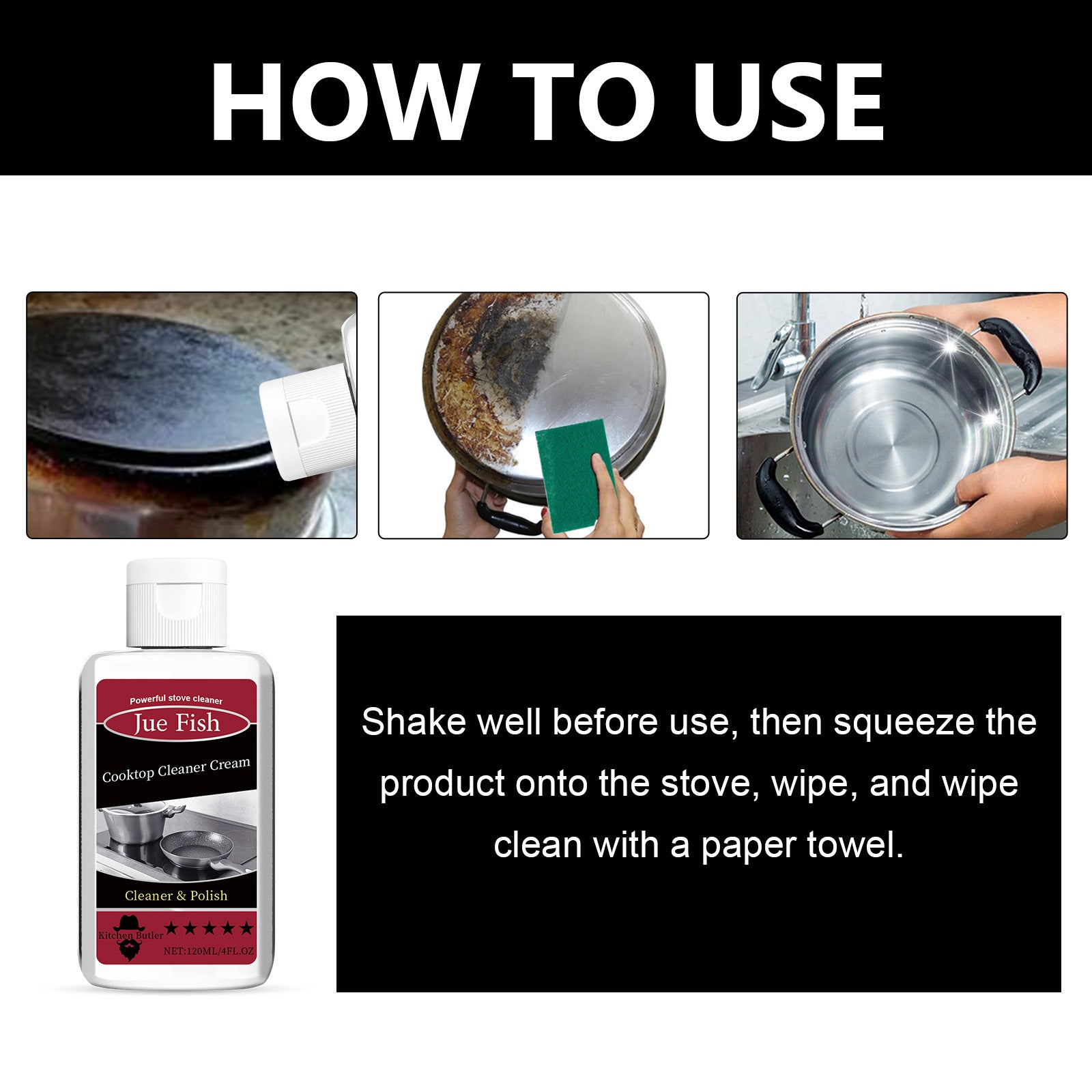 HOW TO USE

Powerful stove cleaner
Jue Fish
Cooktop Cleaner Cream
Cleaner & Polish
Kitchen Butler ★★★★★
NET:120ML/4FL.OZ

Shake well before use, then squeeze the product onto the stove, wipe, and wipe clean with a paper towel.