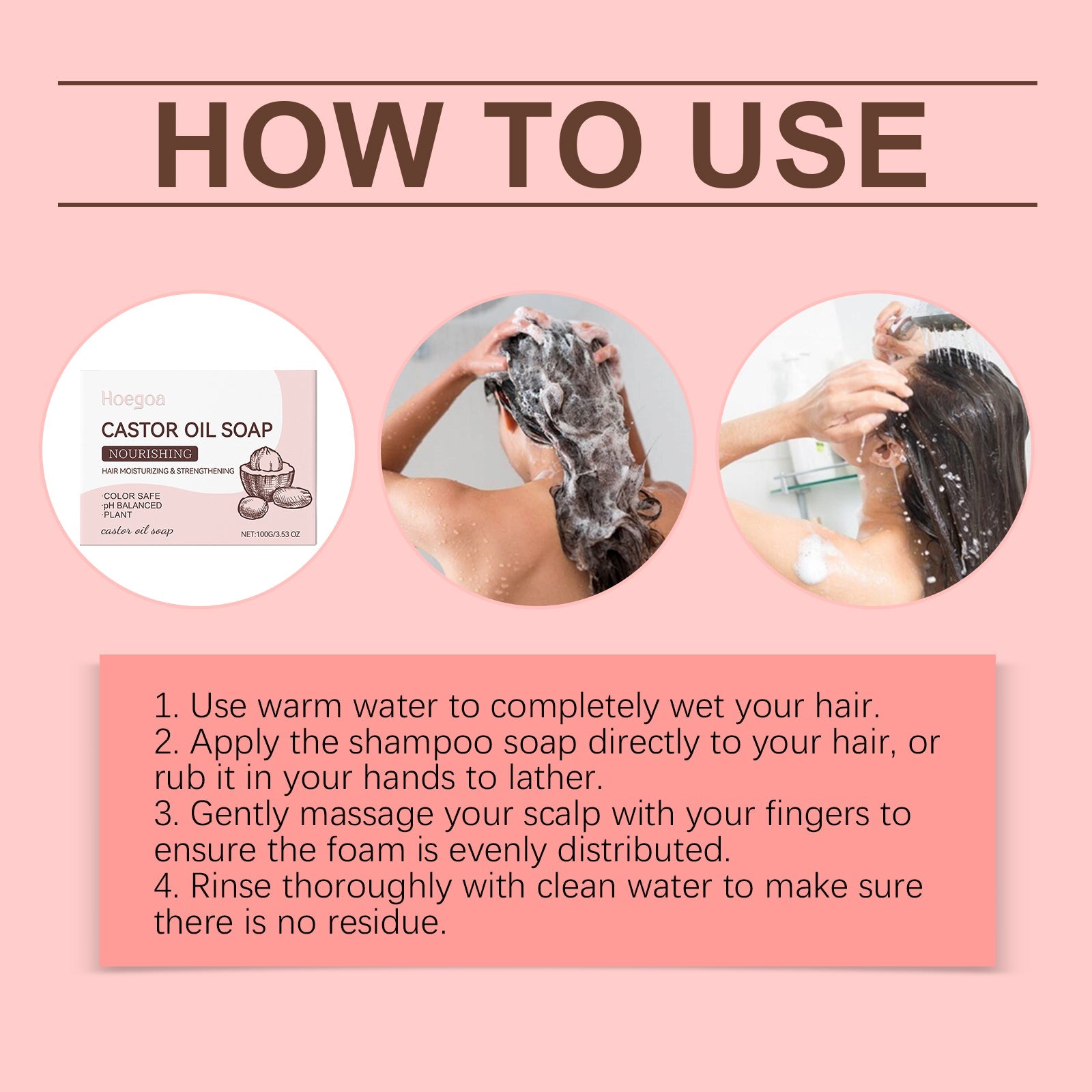 HOW TO USE

Hoegoa
CASTOR OIL SOAP
NOURISHING
HAIR MOISTURIZING & STRENGTHENING
·COLOR SAFE
·pH BALANCED
·PLANT
castor oil soap
NET:100G/3.53 OZ

1. Use warm water to completely wet your hair.
2. Apply the shampoo soap directly to your hair, or rub it in your hands to lather.
3. Gently massage your scalp with your fingers to ensure the foam is evenly distributed.
4. Rinse thoroughly with clean water to make sure there is no residue.