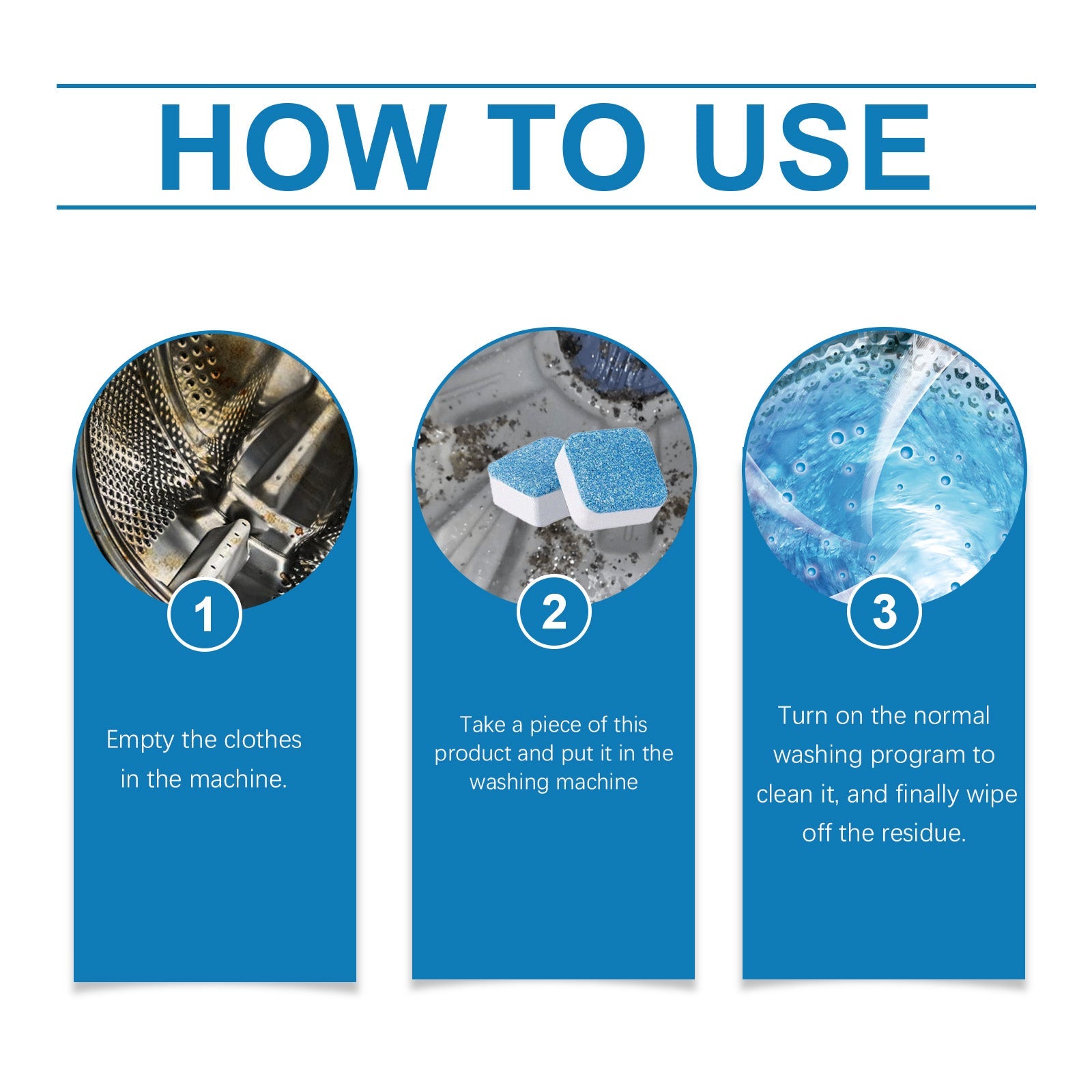 HOW TO USE

1

Empty the clothes in the machine.

2

Take a piece of this product and put it in the washing machine

3

Turn on the normal washing program to clean it, and finally wipe off the residue.