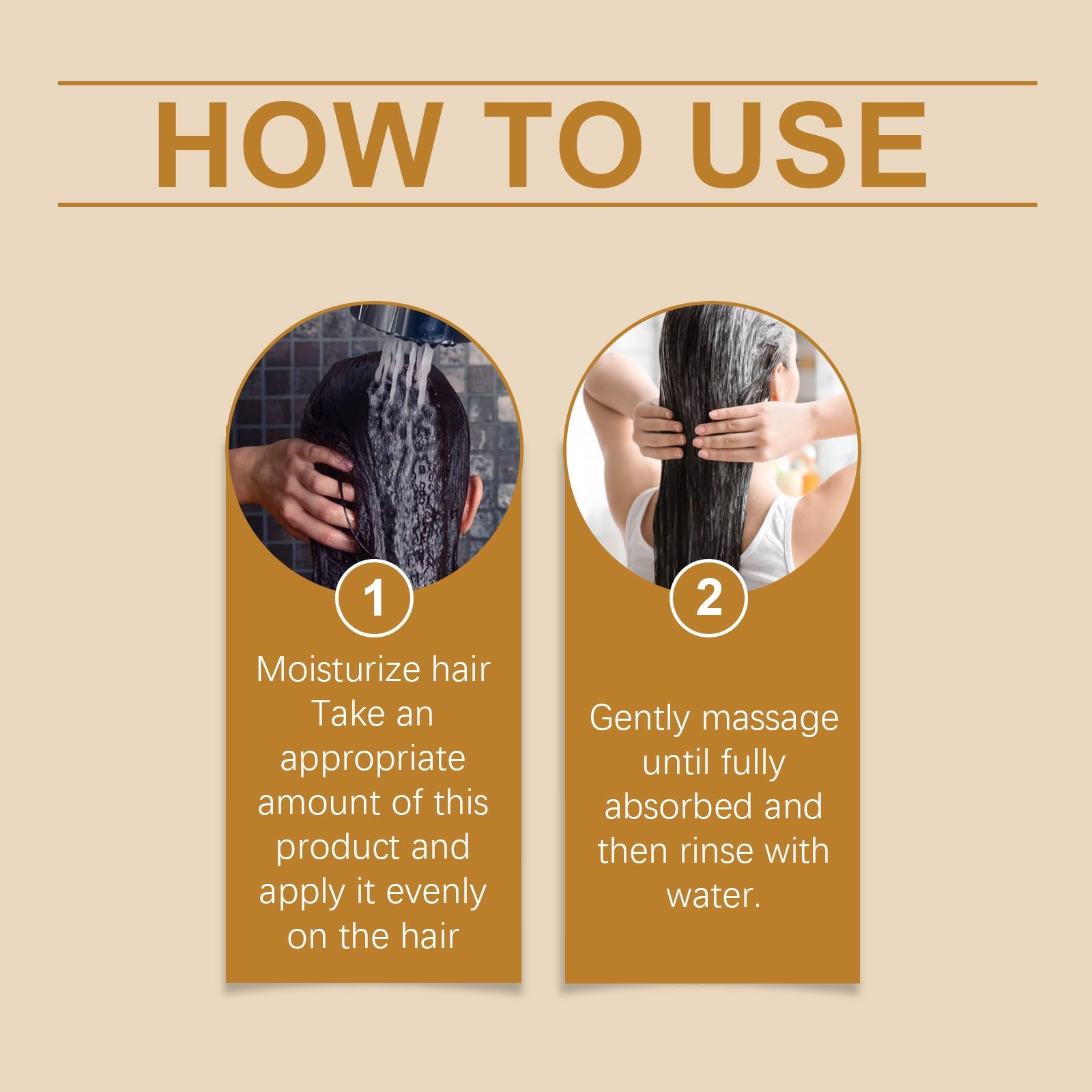 HOW TO USE

1

Moisturize hair Take an appropriate amount of this product and apply it evenly on the hair

2

Gently massage until fully absorbed and then rinse with water.