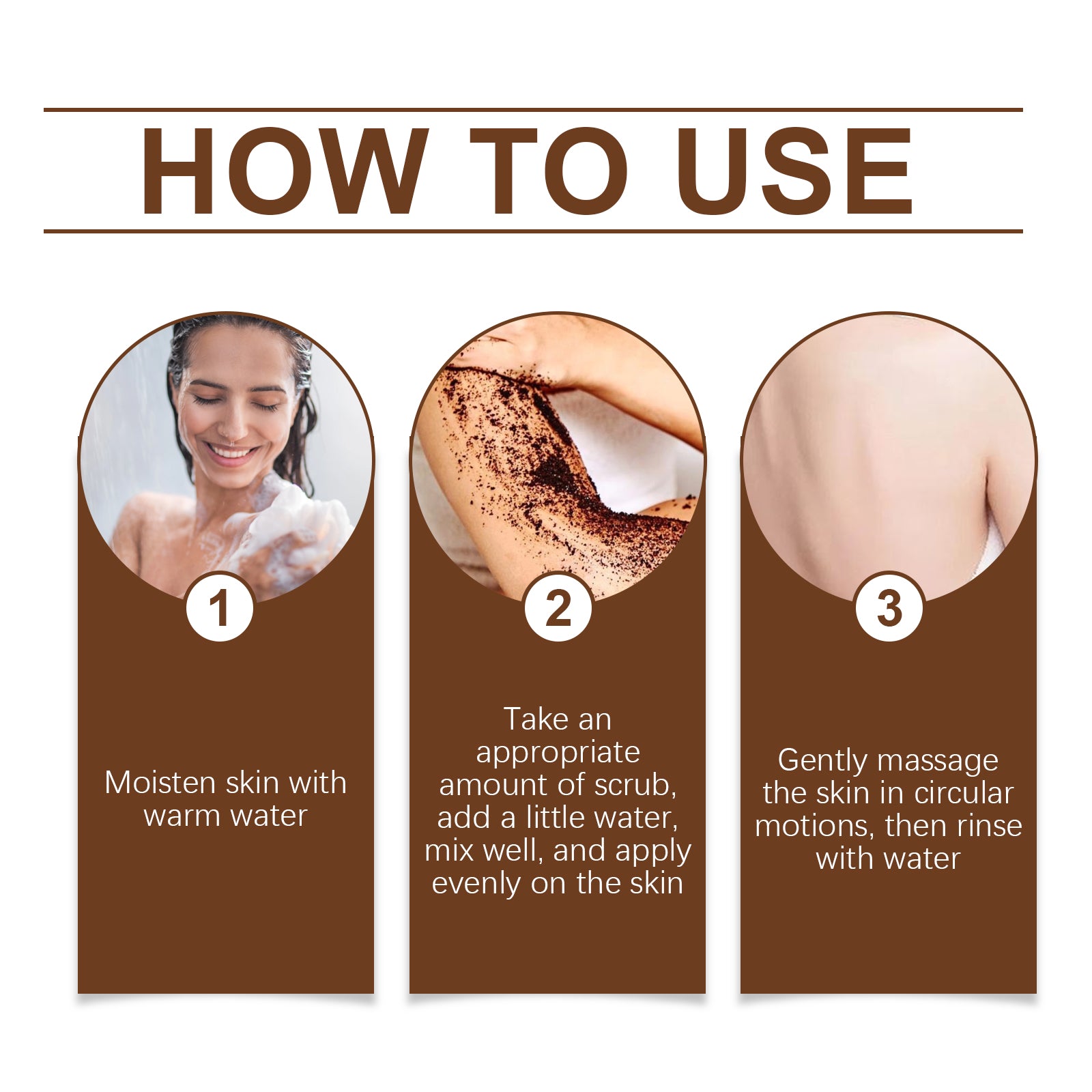 HOW TO USE

1

Moisten skin with warm water

2

Take an appropriate amount of scrub, add a little water, mix well, and apply evenly on the skin

3

Gently massage the skin in circular motions, then rinse with water