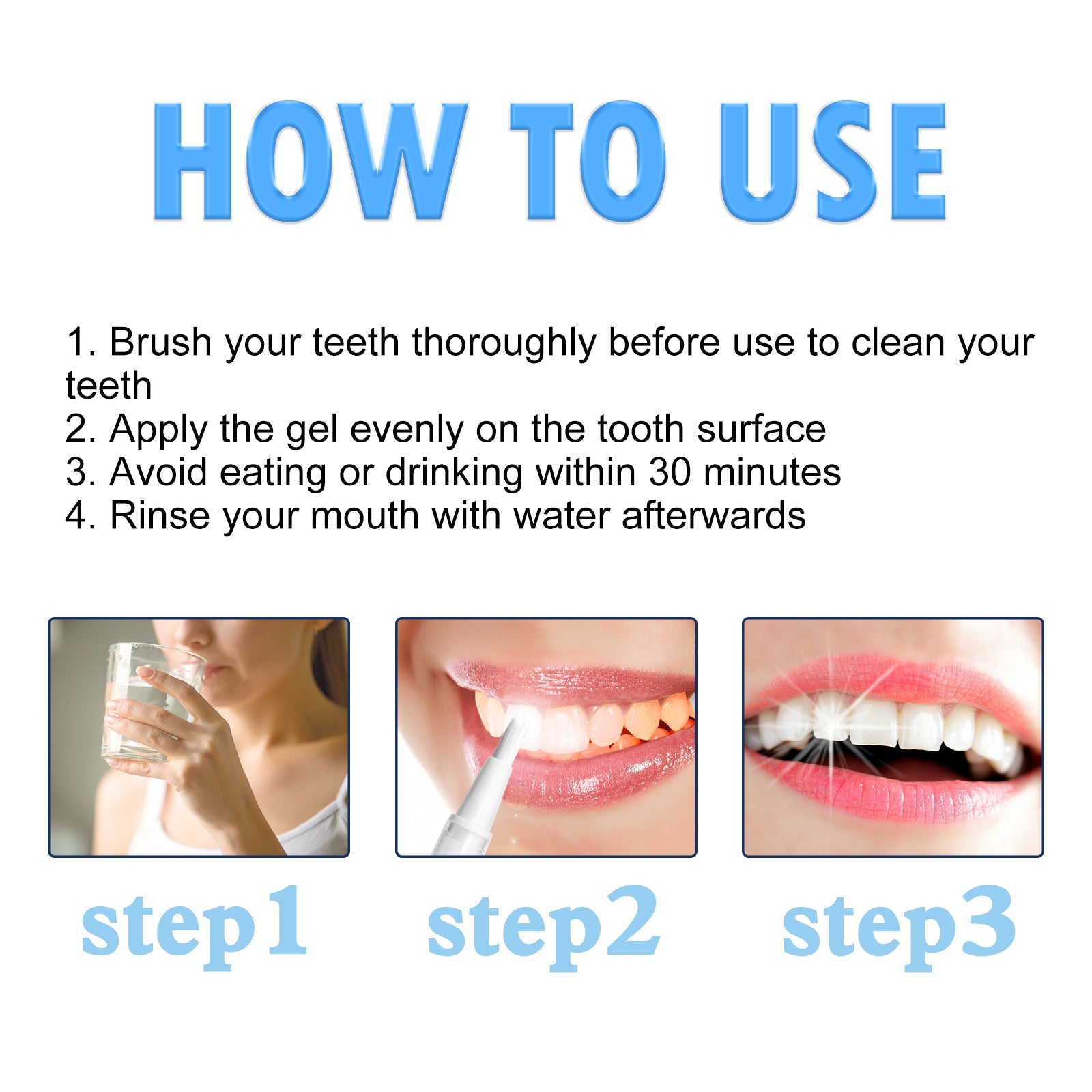 HOW TO USE

1. Brush your teeth thoroughly before use to clean your teeth
2. Apply the gel evenly on the tooth surface
3. Avoid eating or drinking within 30 minutes
4. Rinse your mouth with water afterwards

step1

step2

step3