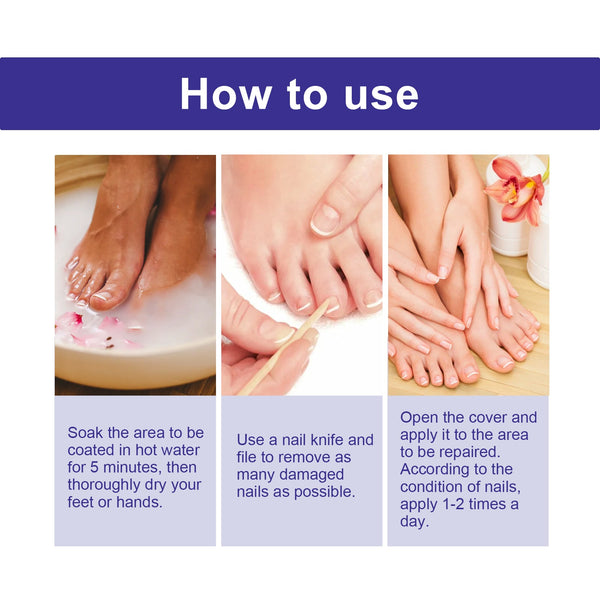 How to use

Soak the area to be coated in hot water for 5 minutes, then thoroughly dry your feet or hands.

Use a nail knife and file to remove as many damaged nails as possible.

Open the cover and apply it to the area to be repaired. According to the condition of nails, apply 1-2 times a day.