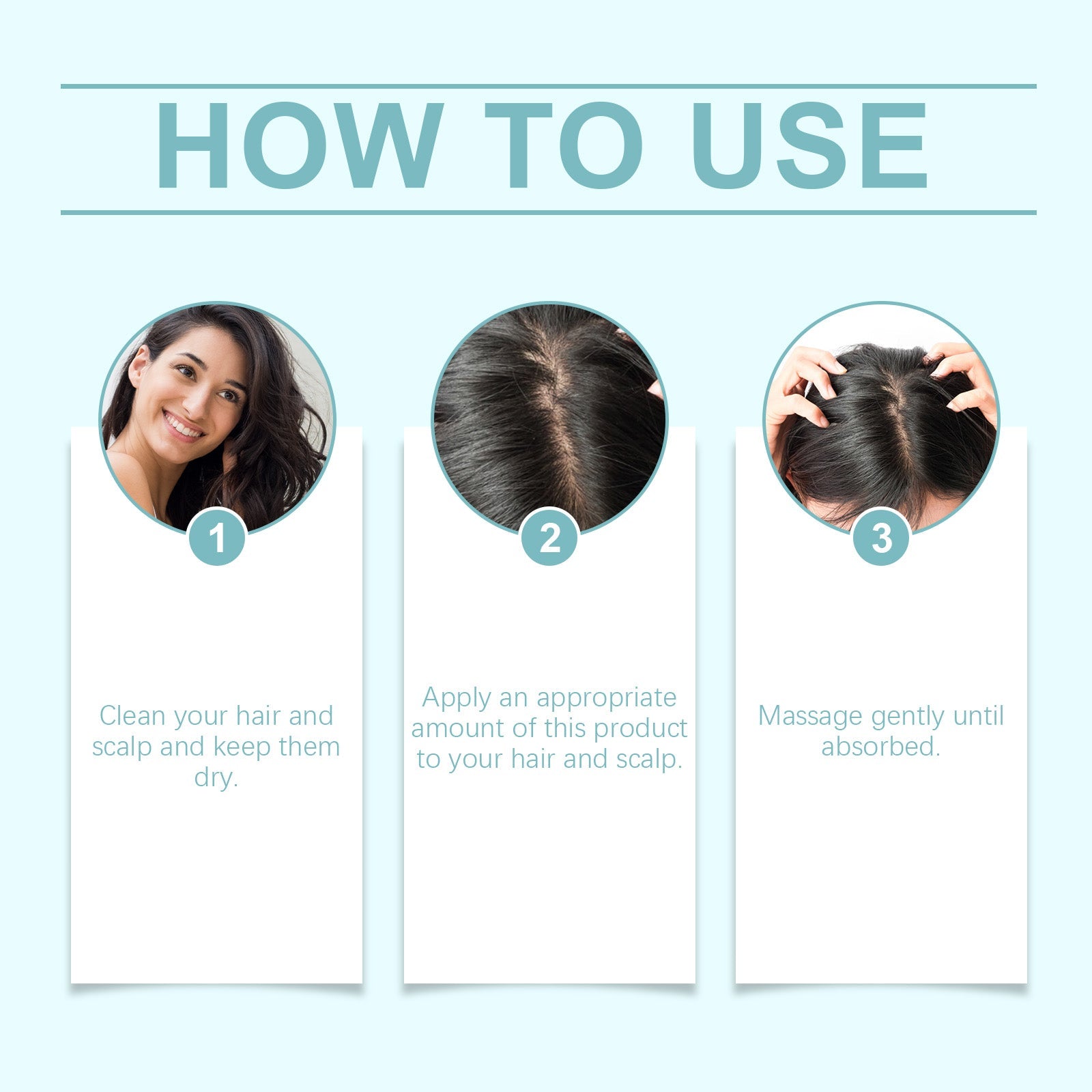 HOW TO USE

1

Clean your hair and scalp and keep them dry.

2

Apply an appropriate amount of this product to your hair and scalp.

3

Massage gently until absorbed.