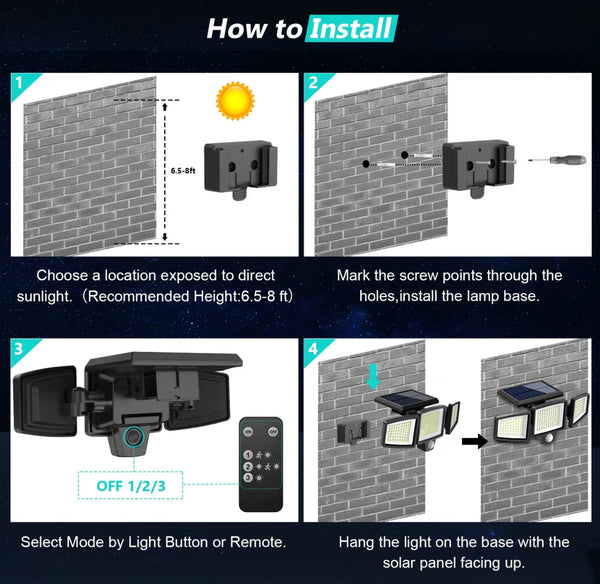 How to Install

1

6.5-8ft

Choose a location exposed to direct sunlight.（Recommended Height:6.5-8 ft）

2

Mark the screw points through the holes,install the lamp base.

3

ON OFF

1
2
3

OFF 1/2/3

Select Mode by Light Button or Remote.

4

Hang the light on the base with the solar panel facing up.