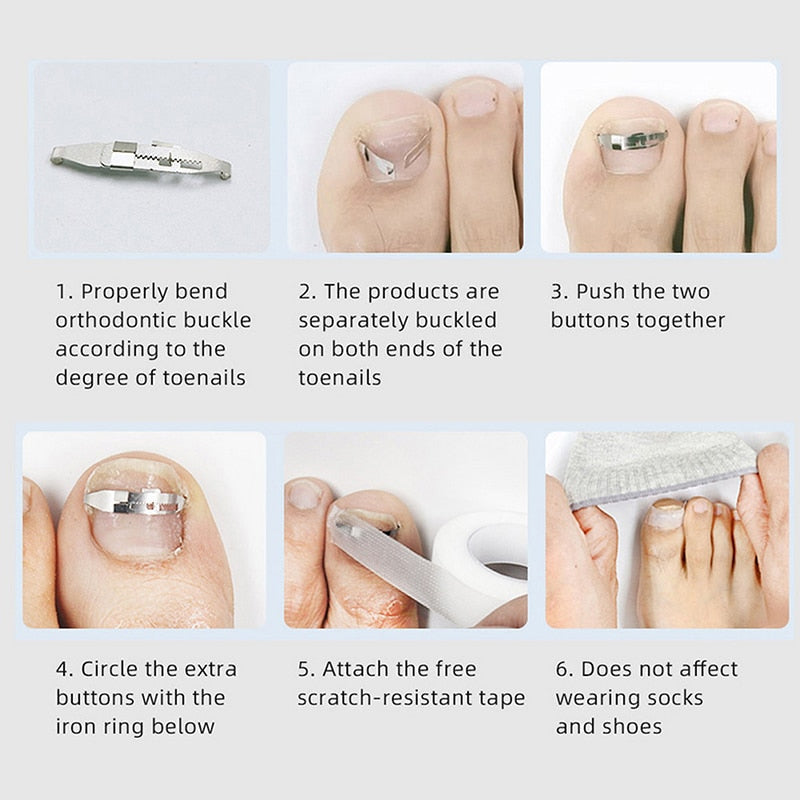 1. Properly bend orthodontic buckle according to the degree of toenails

2. The products are separately buckled on both ends of the toenails

3. Push the two buttons together

4. Circle the extra buttons with the iron ring below

5. Attach the free scratch-resistant tape

6. Does not affect wearing socks and shoes