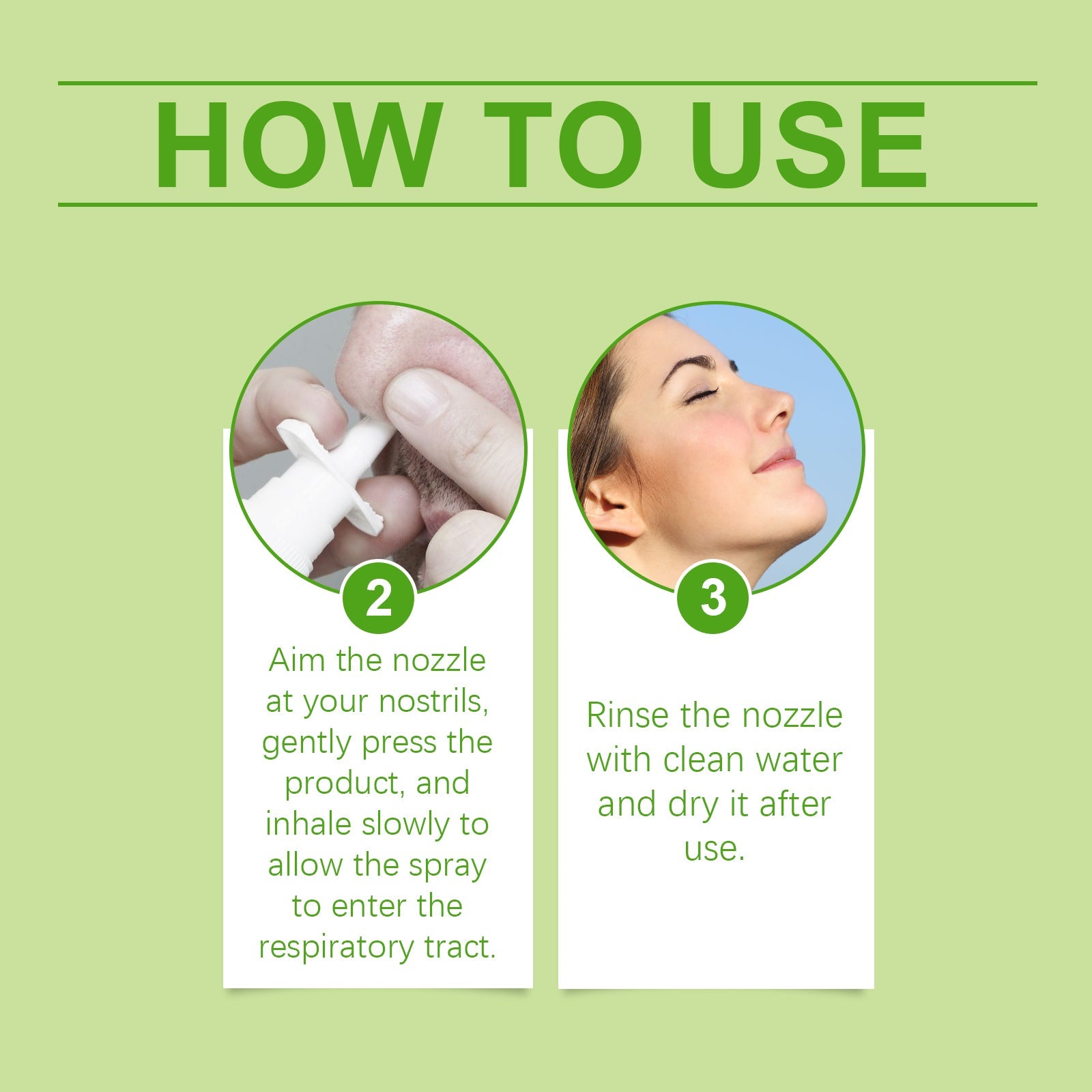 HOW TO USE

2

Aim the nozzle at your nostrils, gently press the product, and inhale slowly to allow the spray to enter the respiratory tract.

3

Rinse the nozzle with clean water and dry it after use.