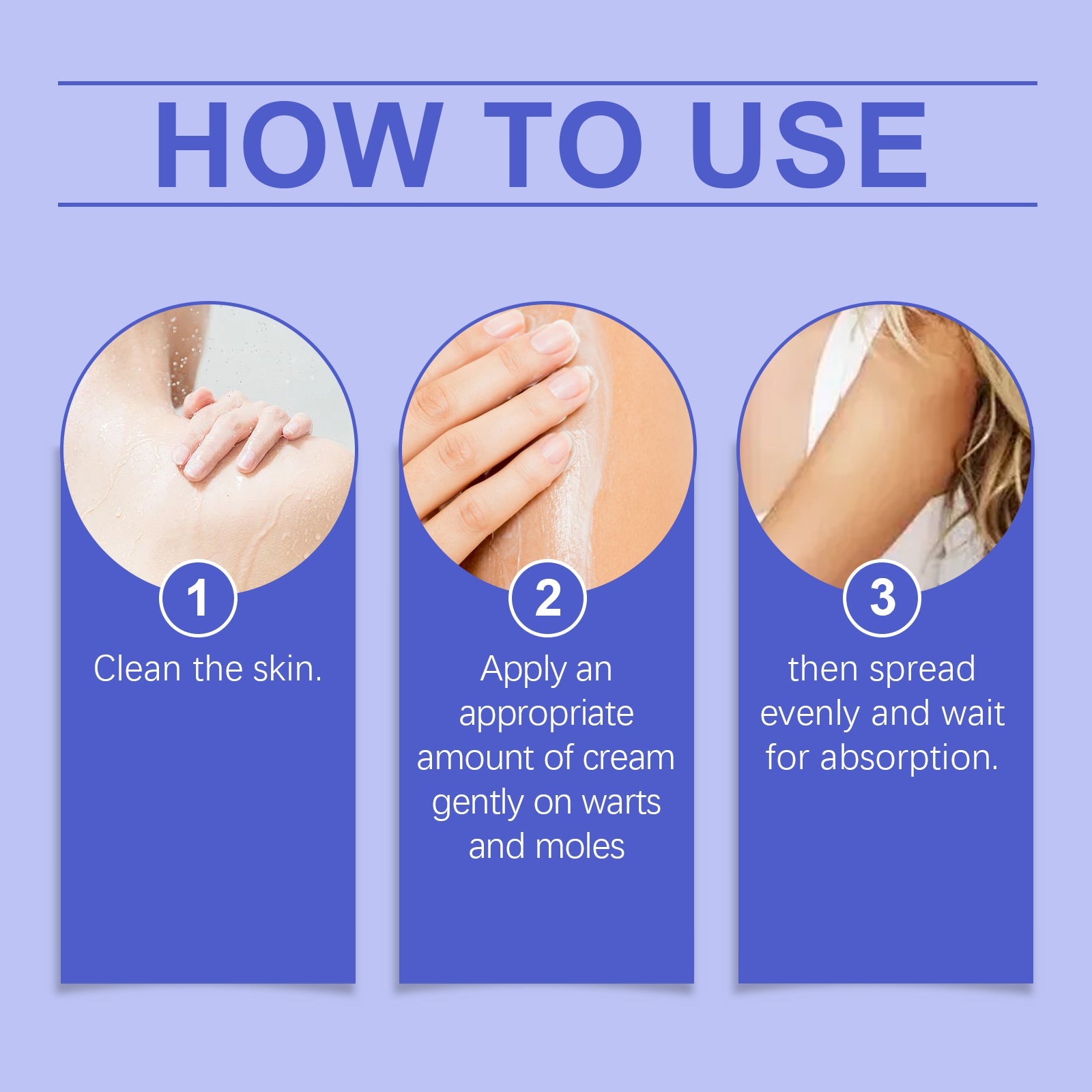 HOW TO USE

1
Clean the skin.

2
Apply an appropriate amount of cream gently on warts and moles

3
then spread evenly and wait for absorption.