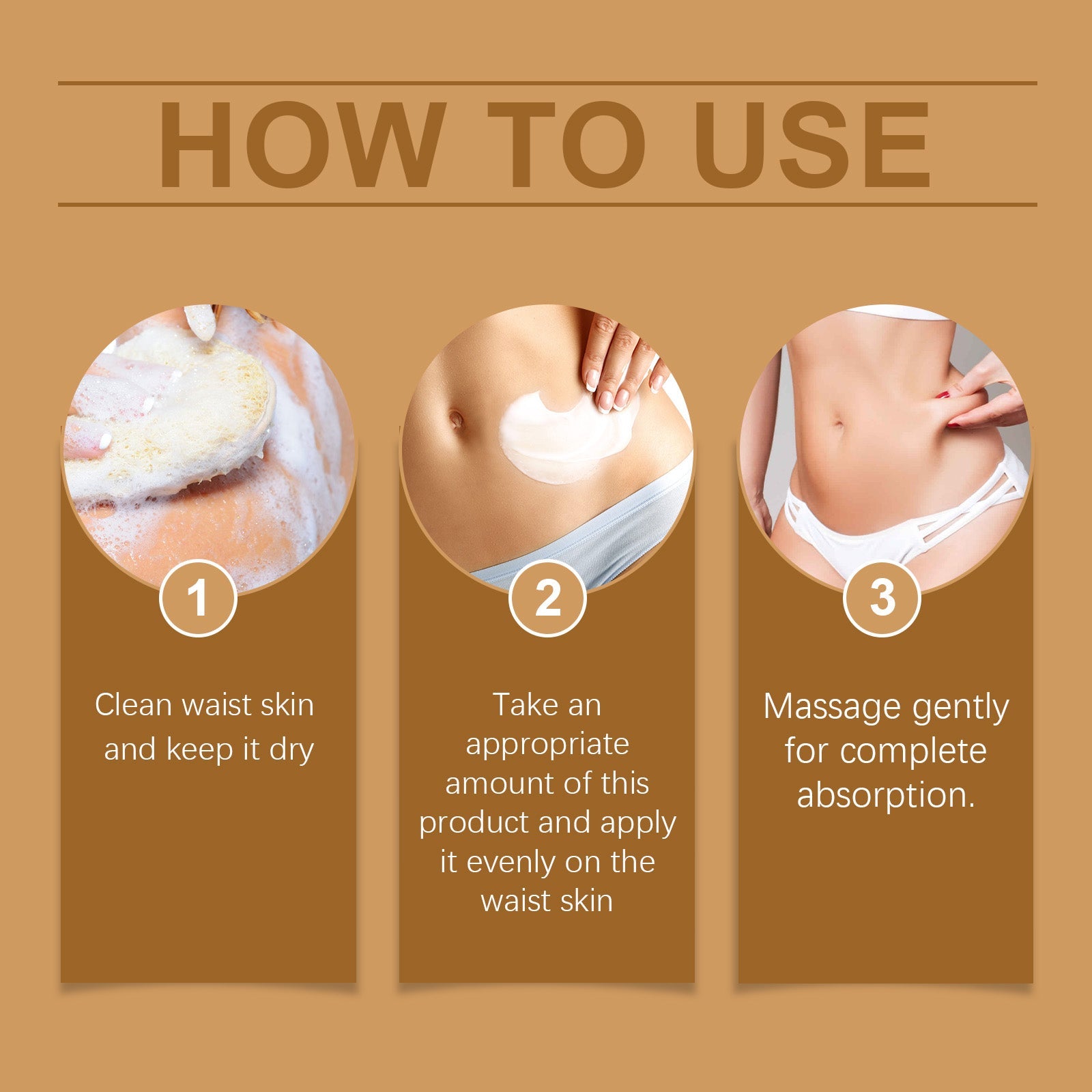 HOW TO USE

1

Clean waist skin and keep it dry

2

Take an appropriate amount of this product and apply it evenly on the waist skin

3

Massage gently for complete absorption.