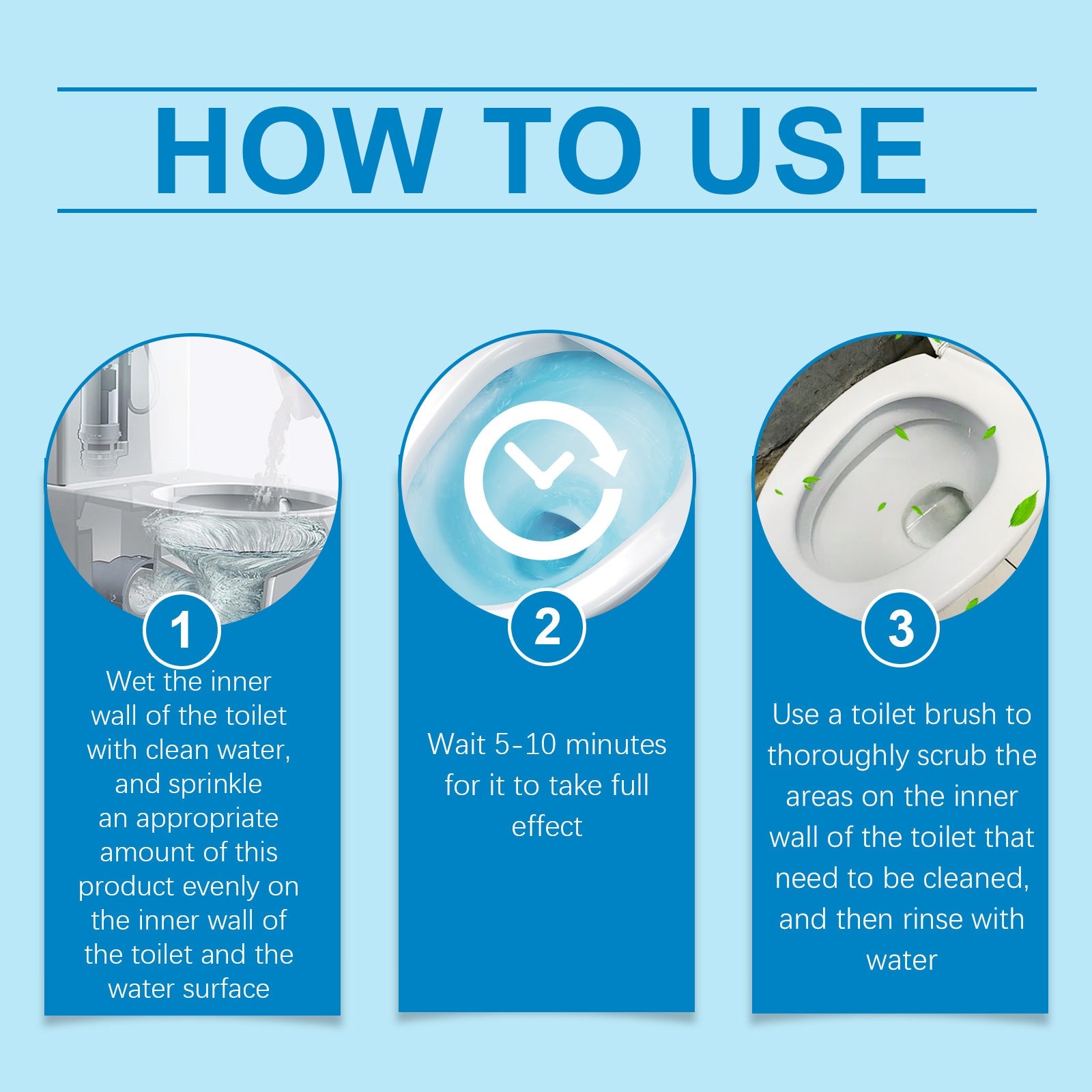 HOW TO USE

1

Wet the inner wall of the toilet with clean water, and sprinkle an appropriate amount of this product evenly on the inner wall of the toilet and the water surface

2

Wait 5-10 minutes for it to take full effect

3

Use a toilet brush to thoroughly scrub the areas on the inner wall of the toilet that need to be cleaned, and then rinse with water