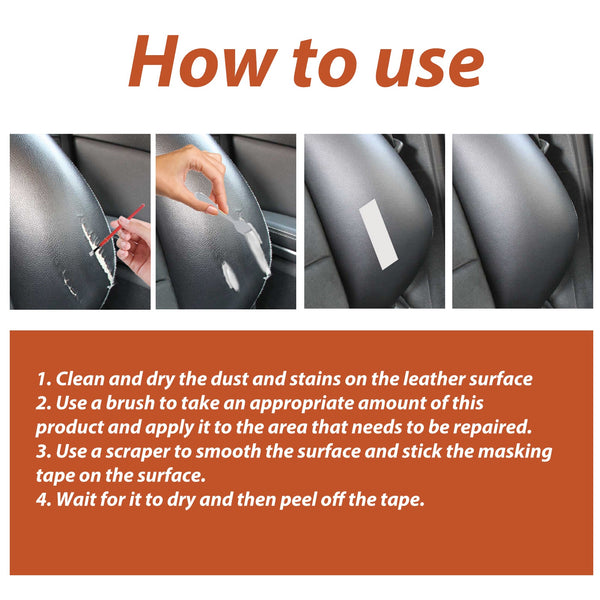 How to use

1. Clean and dry the dust and stains on the leather surface
2. Use a brush to take an appropriate amount of this product and apply it to the area that needs to be repaired.
3. Use a scraper to smooth the surface and stick the masking tape on the surface.
4. Wait for it to dry and then peel off the tape.