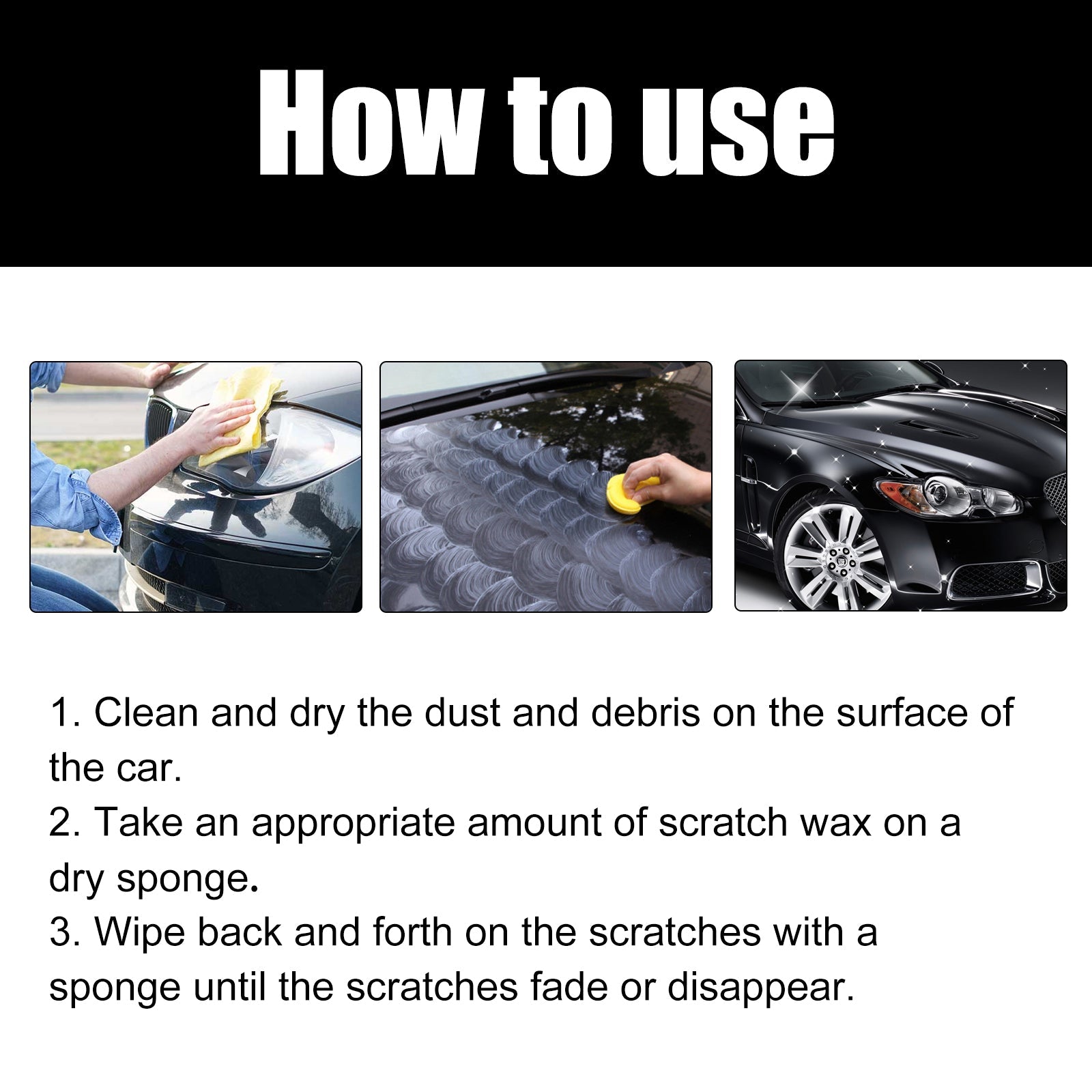 How to use

1. Clean and dry the dust and debris on the surface of the car.
2. Take an appropriate amount of scratch wax on a dry sponge.
3. Wipe back and forth on the scratches with a sponge until the scratches fade or disappear.