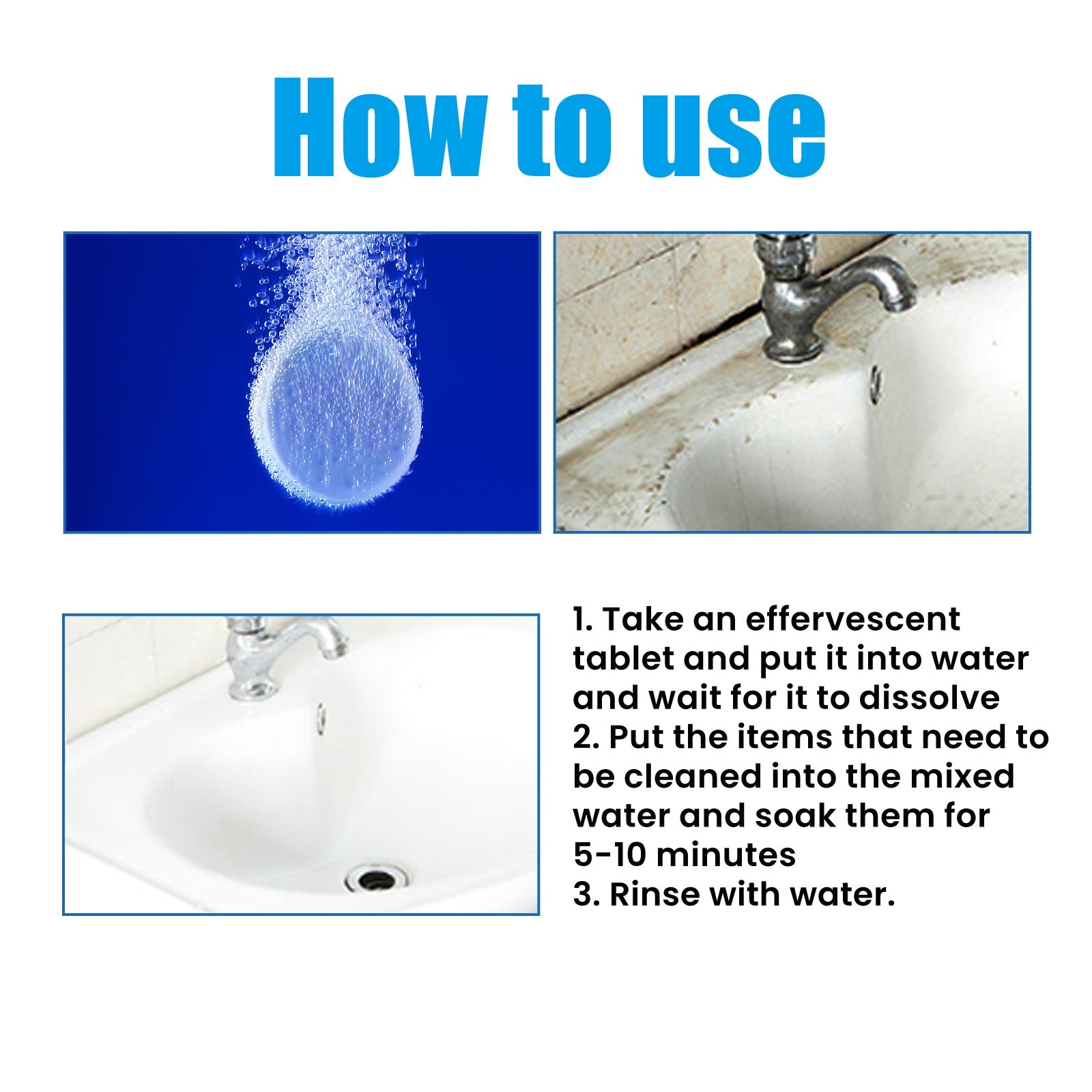 How to use

1. Take an effervescent tablet and put it into water and wait for it to dissolve
2. Put the items that need to be cleaned into the mixed water and soak them for 5-10 minutes
3. Rinse with water.