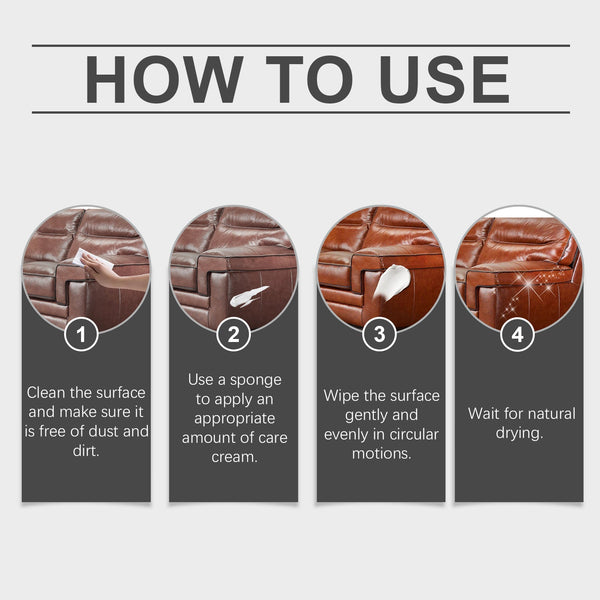 HOW TO USE

1

Clean the surface and make sure it is free of dust and dirt.

2

Use a sponge to apply an appropriate amount of care cream.

3

Wipe the surface gently and evenly in circular motions.

4

Wait for natural drying.