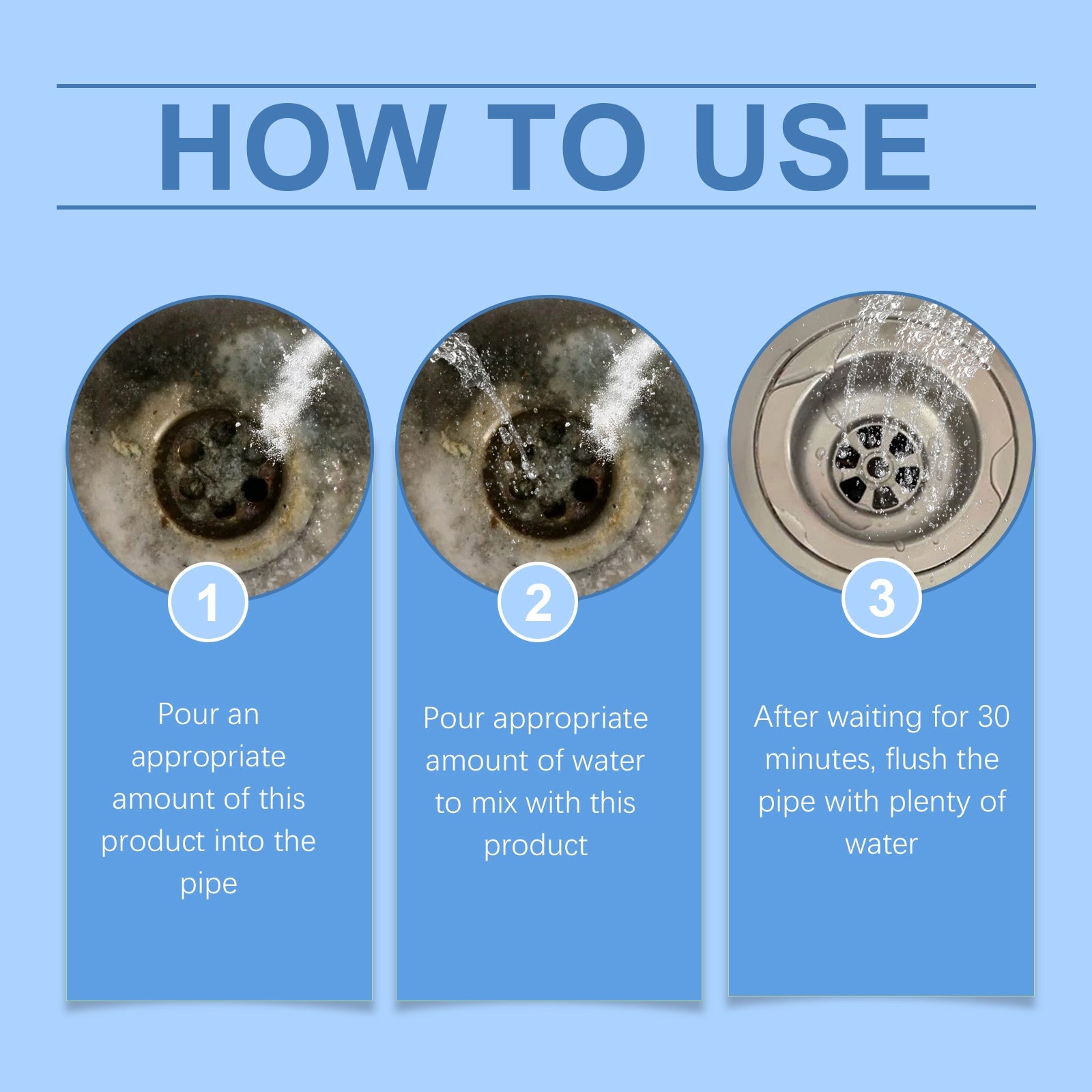 HOW TO USE

1

Pour an appropriate amount of this product into the pipe

2

Pour appropriate amount of water to mix with this product

3

After waiting for 30 minutes, flush the pipe with plenty of water