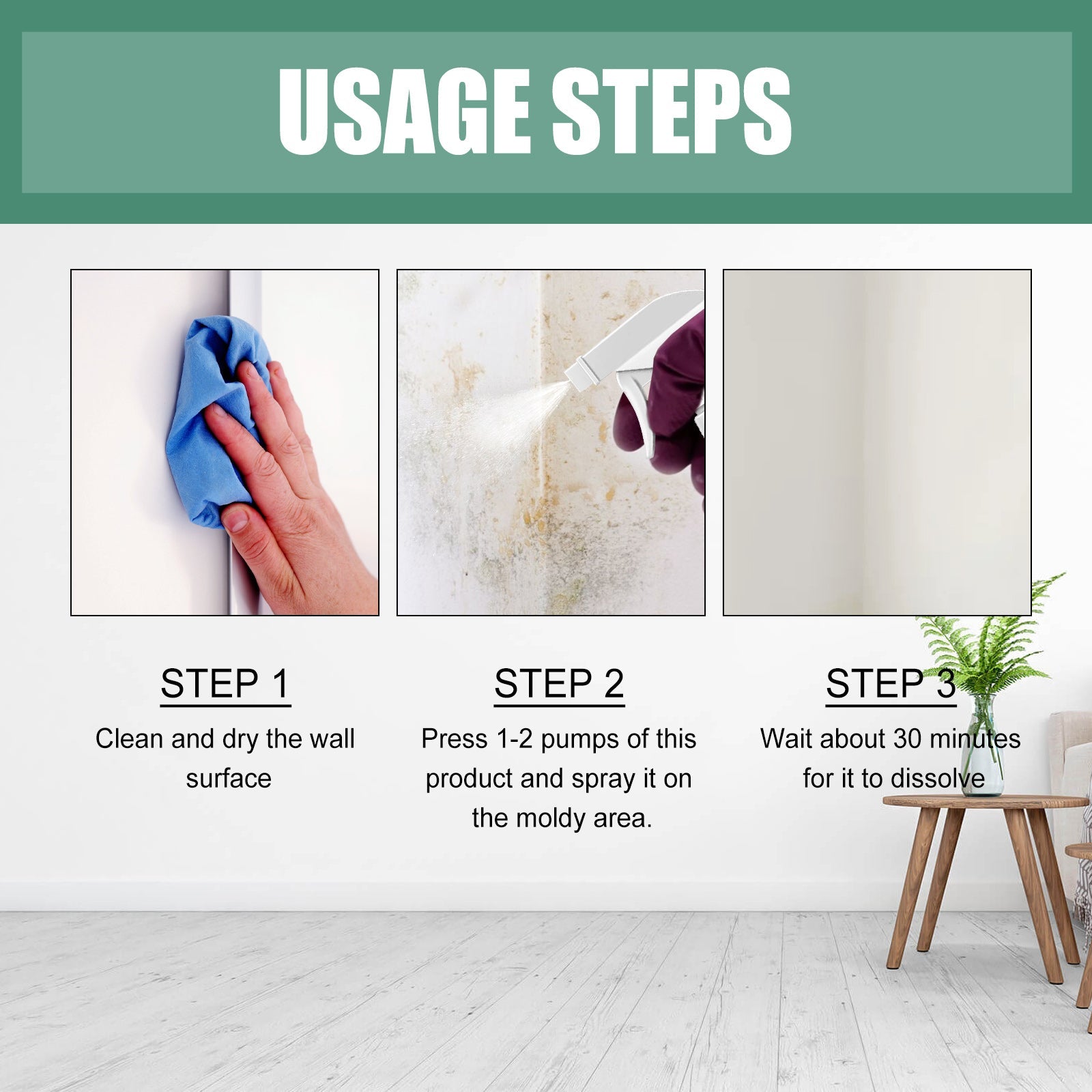 USAGE STEPS

STEP 1
Clean and dry the wall surface

STEP 2
Press 1-2 pumps of this product and spray it on the moldy area.

STEP 3
Wait about 30 minutes for it to dissolve