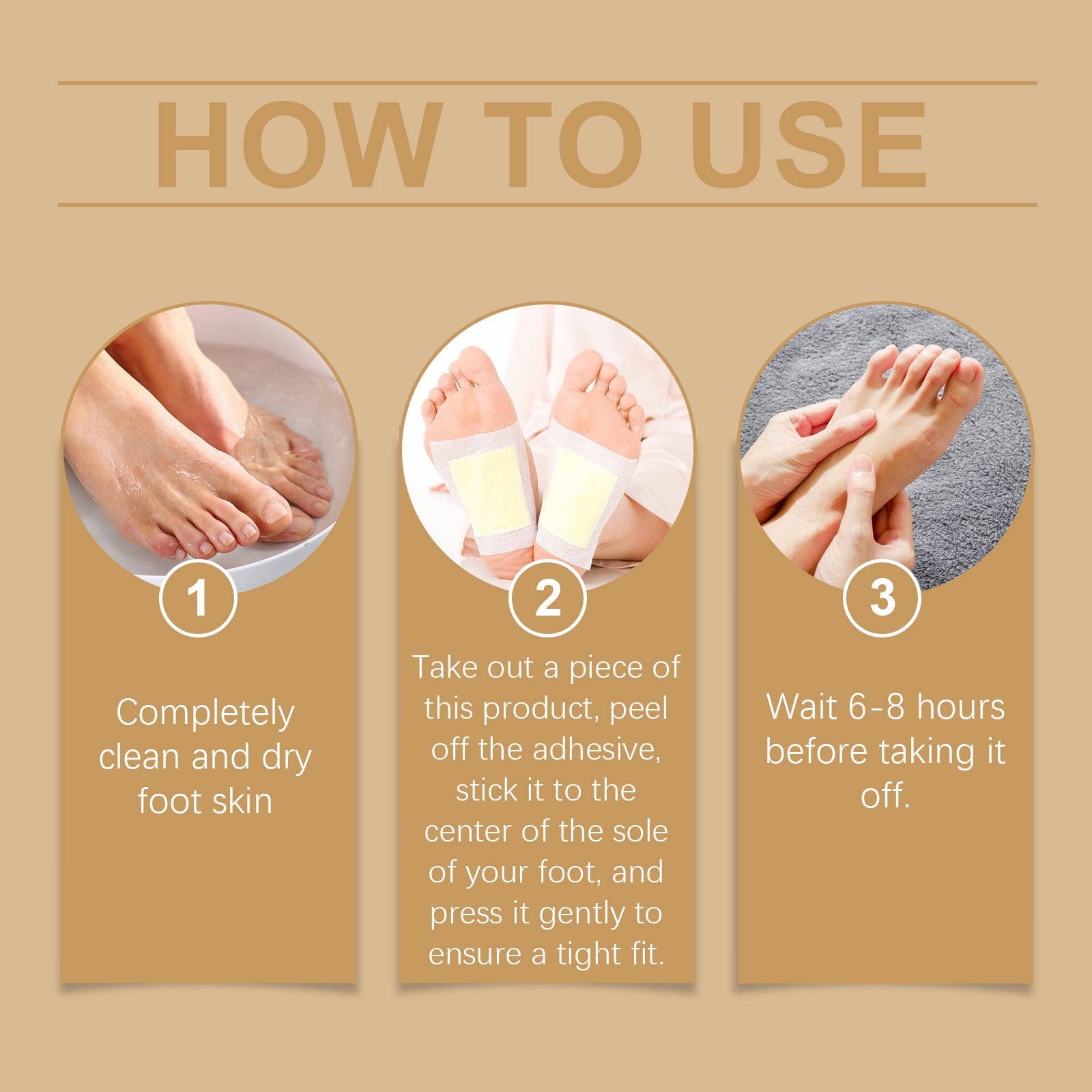 HOW TO USE

1

Completely clean and dry foot skin

2

Take out a piece of this product, peel off the adhesive, stick it to the center of the sole of your foot, and press it gently to ensure a tight fit.

3

Wait 6-8 hours before taking it off.