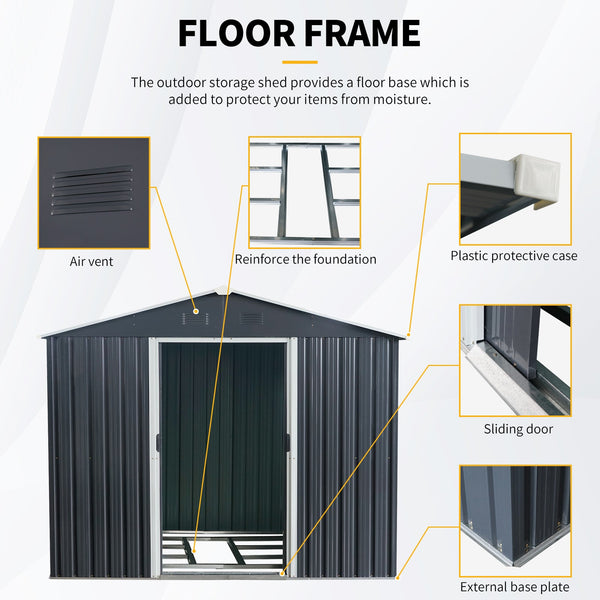 FLOOR FRAME

The outdoor storage shed provides a floor base which is added to protect your items from moisture.

Air vent

Reinforce the foundation

Plastic protective case

Sliding door

External base plate