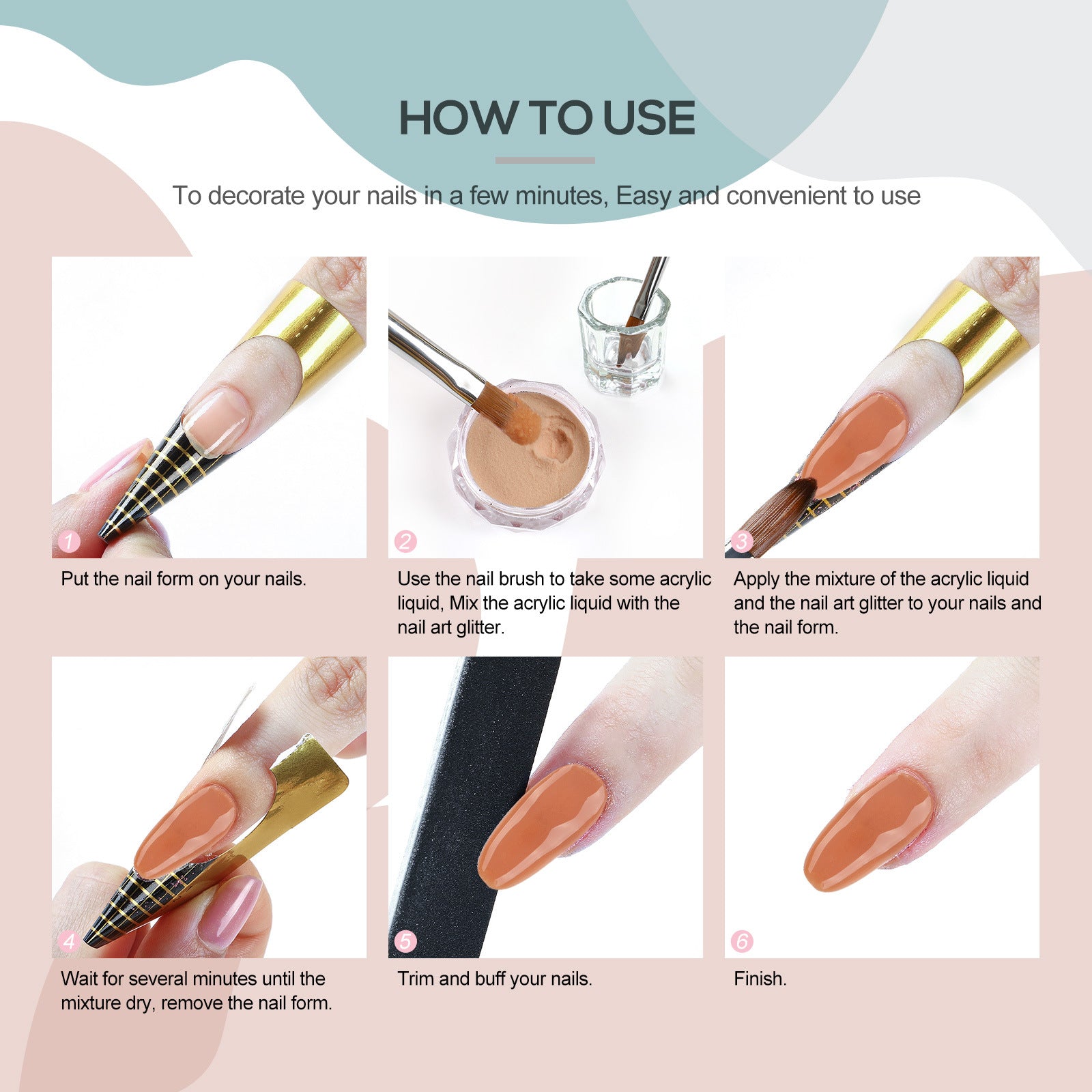 HOW TO USE

To decorate your nails in a few minutes, Easy and convenient to use

1

Put the nail form on your nails.

2

Use the nail brush to take some acrylic liquid, Mix the acrylic liquid with the nail art glitter.

3

Apply the mixture of the acrylic liquid and the nail art glitter to your nails and the nail form.

4

Wait for several minutes until the mixture dry, remove the nail form.

5

Trim and buff your nails.

6

Finish.