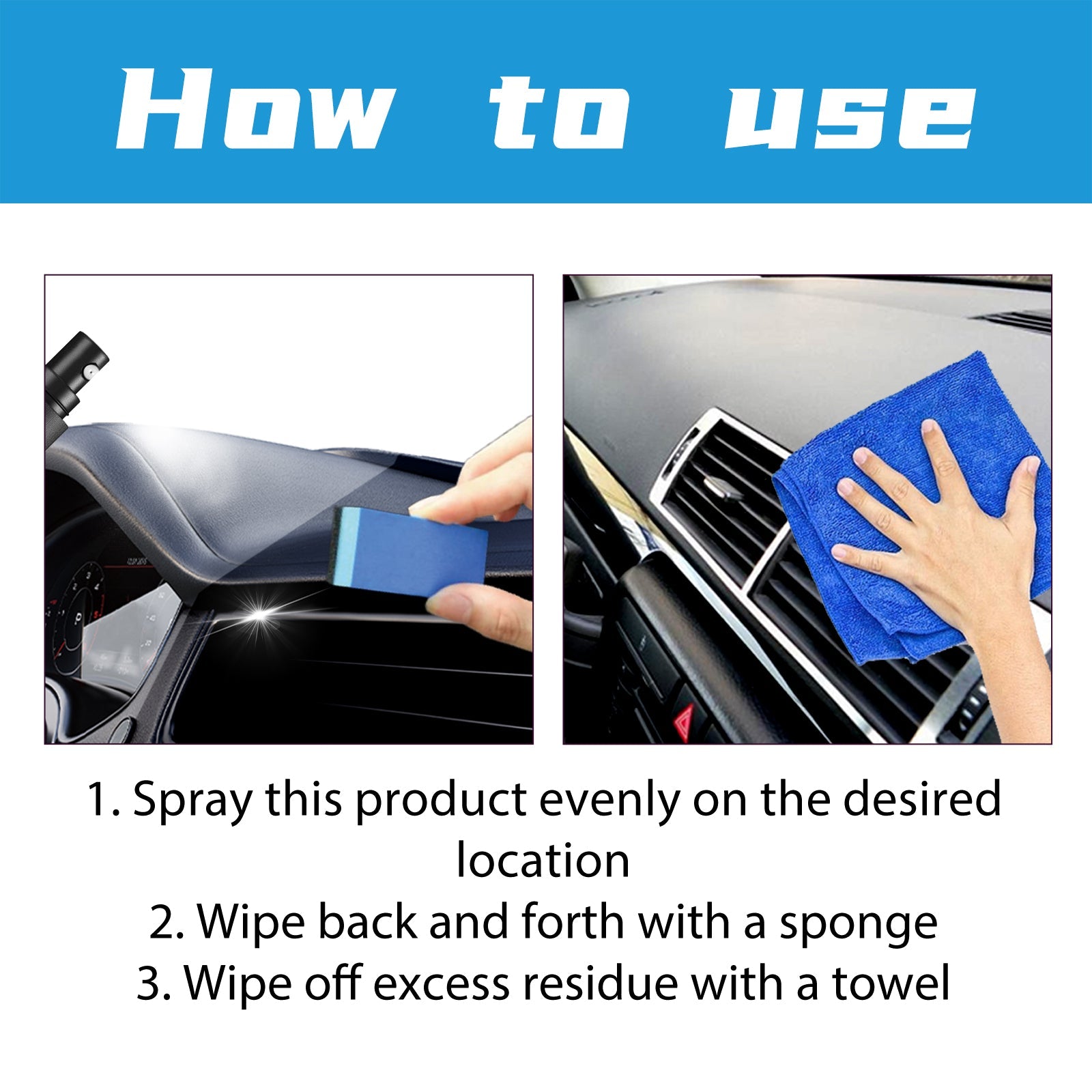 How to use

1. Spray this product evenly on the desired location
2. Wipe back and forth with a sponge
3. Wipe off excess residue with a towel