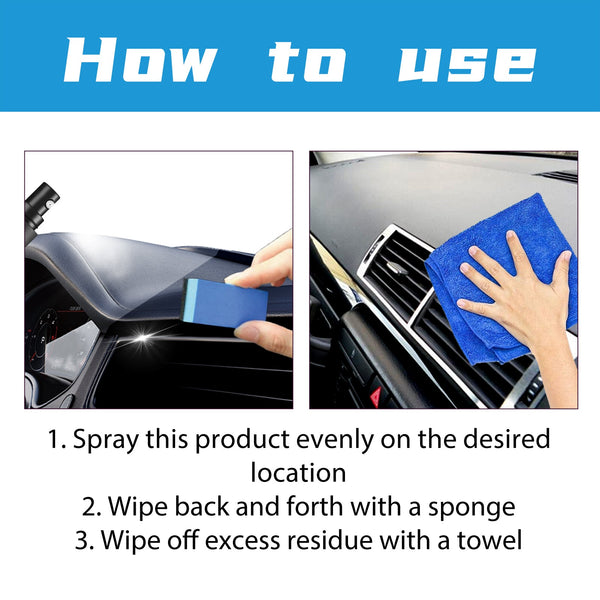 How to use

1. Spray this product evenly on the desired location
2. Wipe back and forth with a sponge
3. Wipe off excess residue with a towel