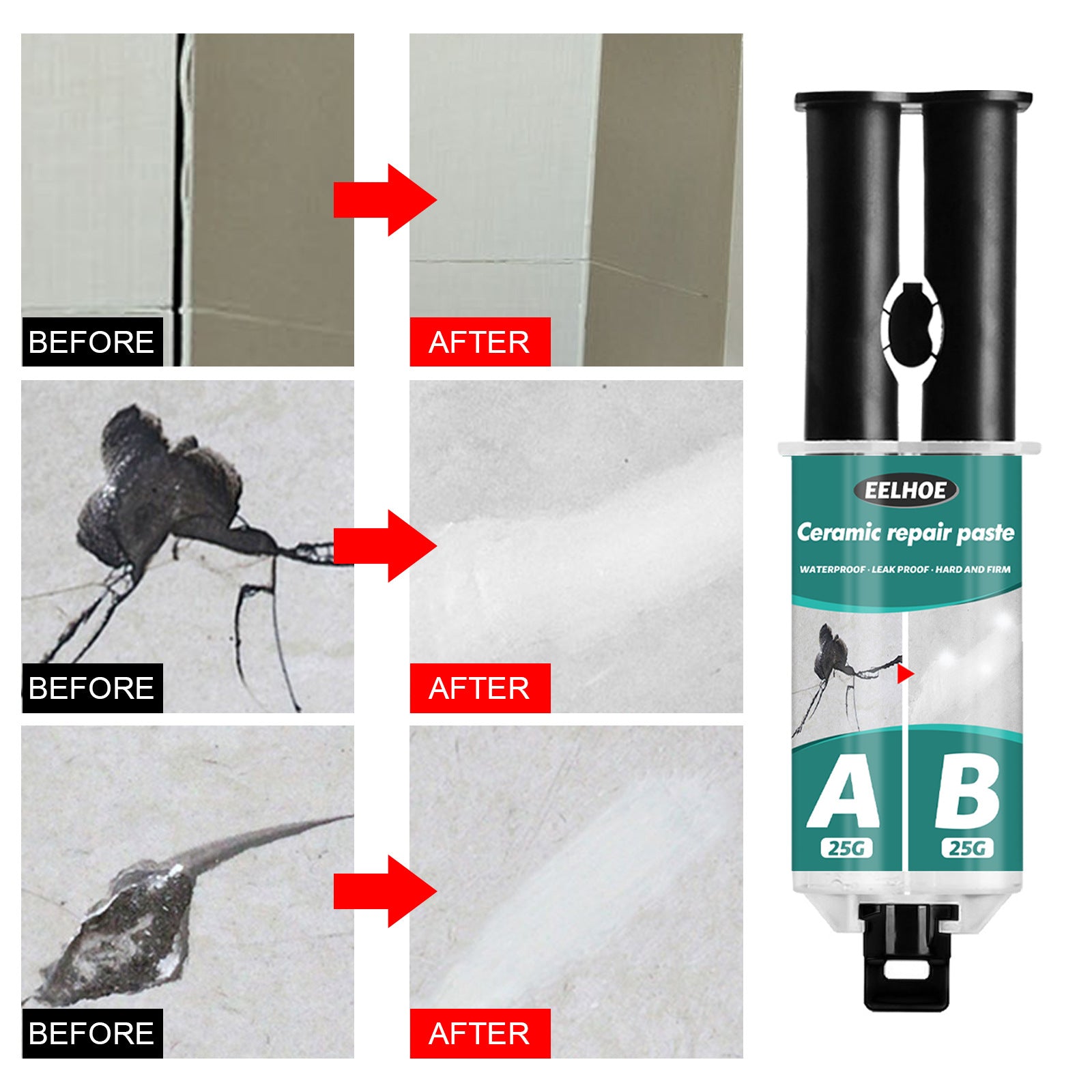 BEFORE

AFTER

BEFORE

AFTER

BEFORE

AFTER

EELHOE

Ceramic repair paste

WATERPROOF · LEAK PROOF · HARD AND FIRM

A

25G

B

25G