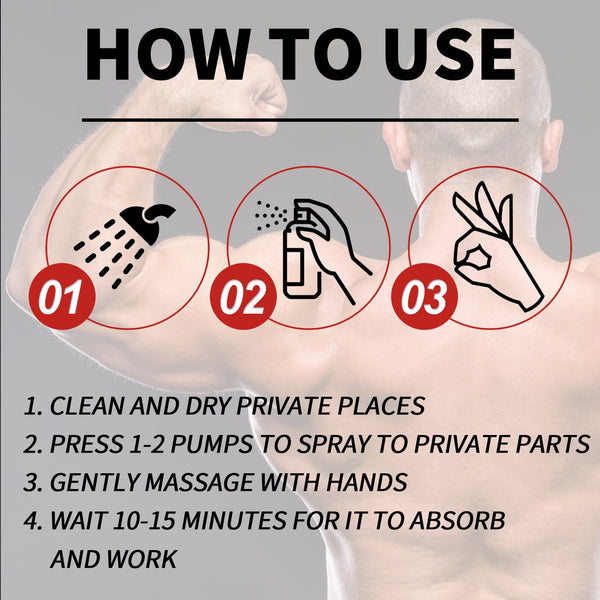 HOW TO USE

01

02

03

1. CLEAN AND DRY PRIVATE PLACES
2. PRESS 1-2 PUMPS TO SPRAY TO PRIVATE PARTS
3. GENTLY MASSAGE WITH HANDS
4. WAIT 10-15 MINUTES FOR IT TO ABSORB AND WORK