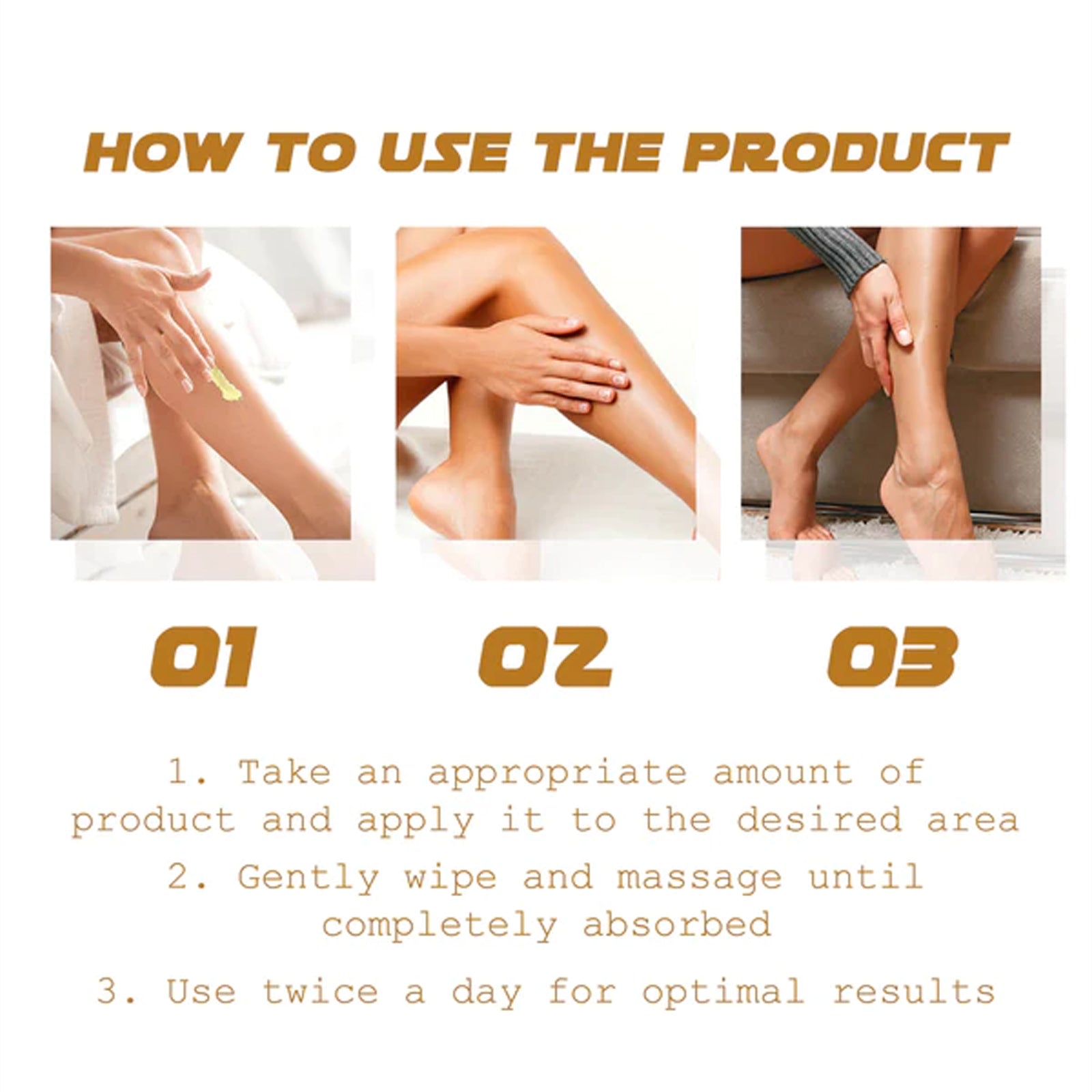 HOW TO USE THE PRODUCT

01

02

03

1. Take an appropriate amount of product and apply it to the desired area

2. Gently wipe and massage until completely absorbed

3. Use twice a day for optimal results