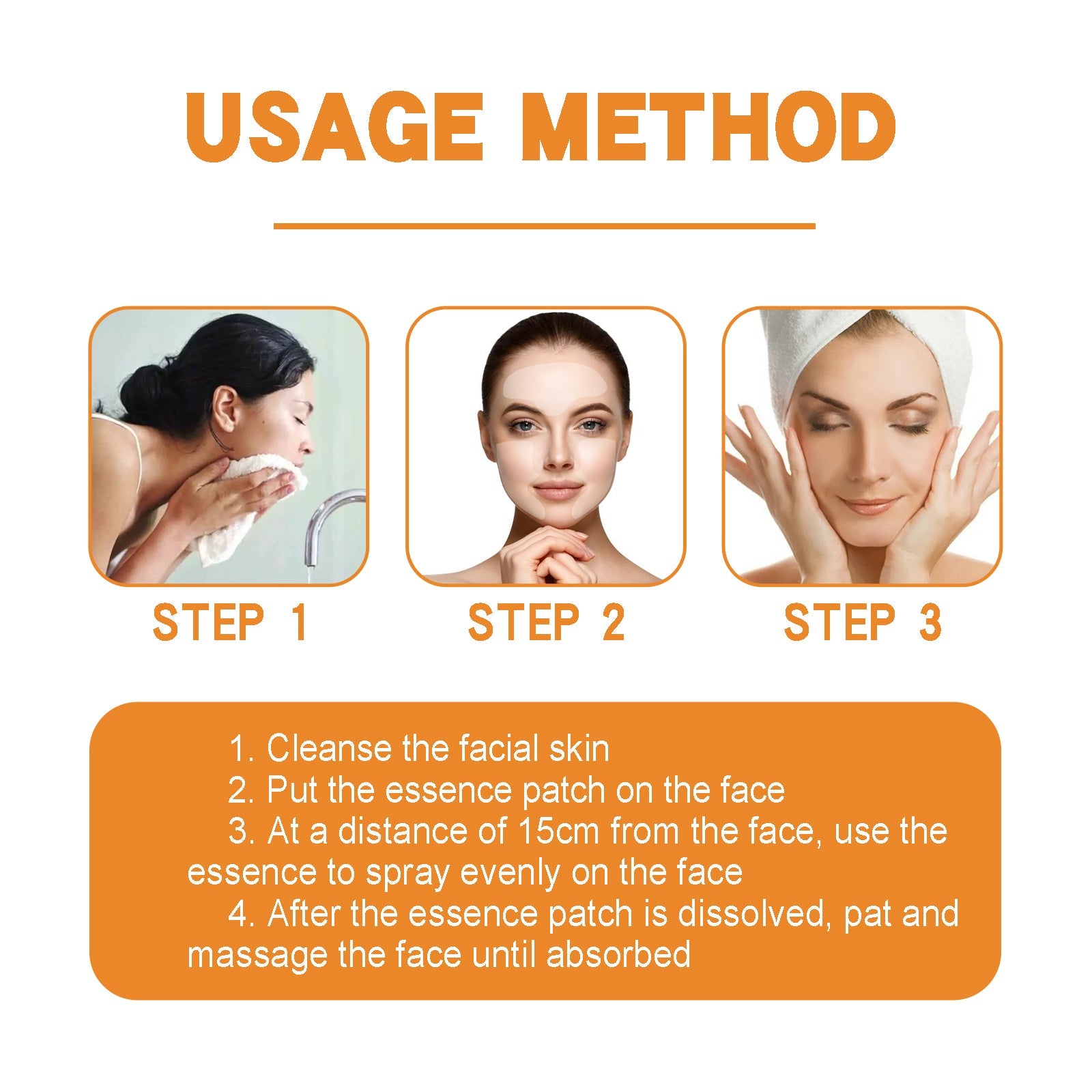 USAGE METHOD

STEP 1

STEP 2

STEP 3

1. Cleanse the facial skin
2. Put the essence patch on the face
3. At a distance of 15cm from the face, use the essence to spray evenly on the face
4. After the essence patch is dissolved, pat and massage the face until absorbed