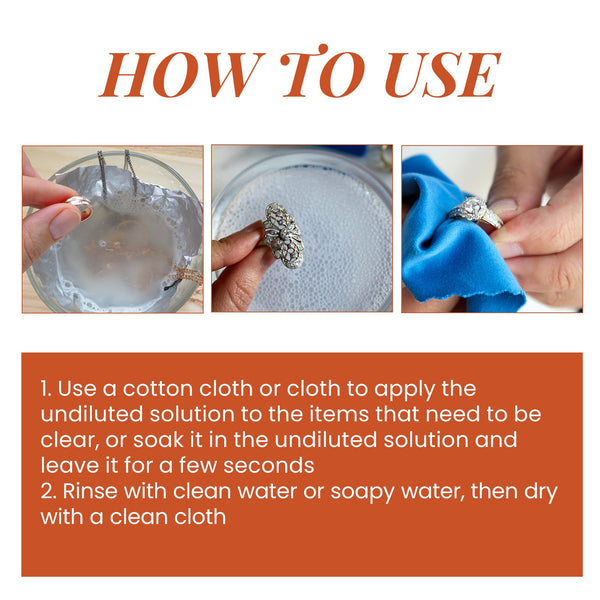 HOW TO USE

1. Use a cotton cloth or cloth to apply the undiluted solution to the items that need to be clear, or soak it in the undiluted solution and leave it for a few seconds
2. Rinse with clean water or soapy water, then dry with a clean cloth