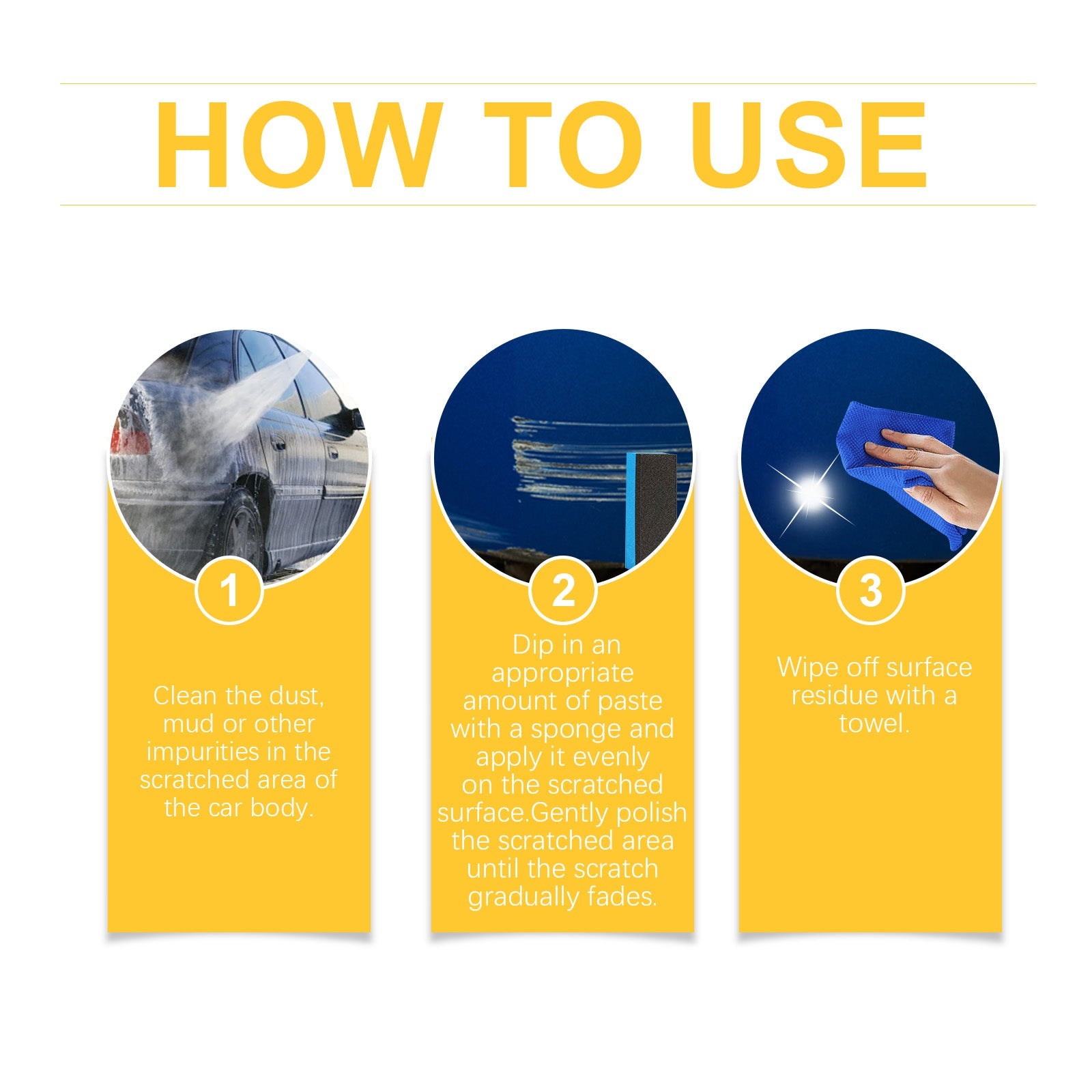 HOW TO USE

1

Clean the dust, mud or other impurities in the scratched area of the car body.

2

Dip in an appropriate amount of paste with a sponge and apply it evenly on the scratched surface.Gently polish the scratched area until the scratch gradually fades.

3

Wipe off surface residue with a towel.