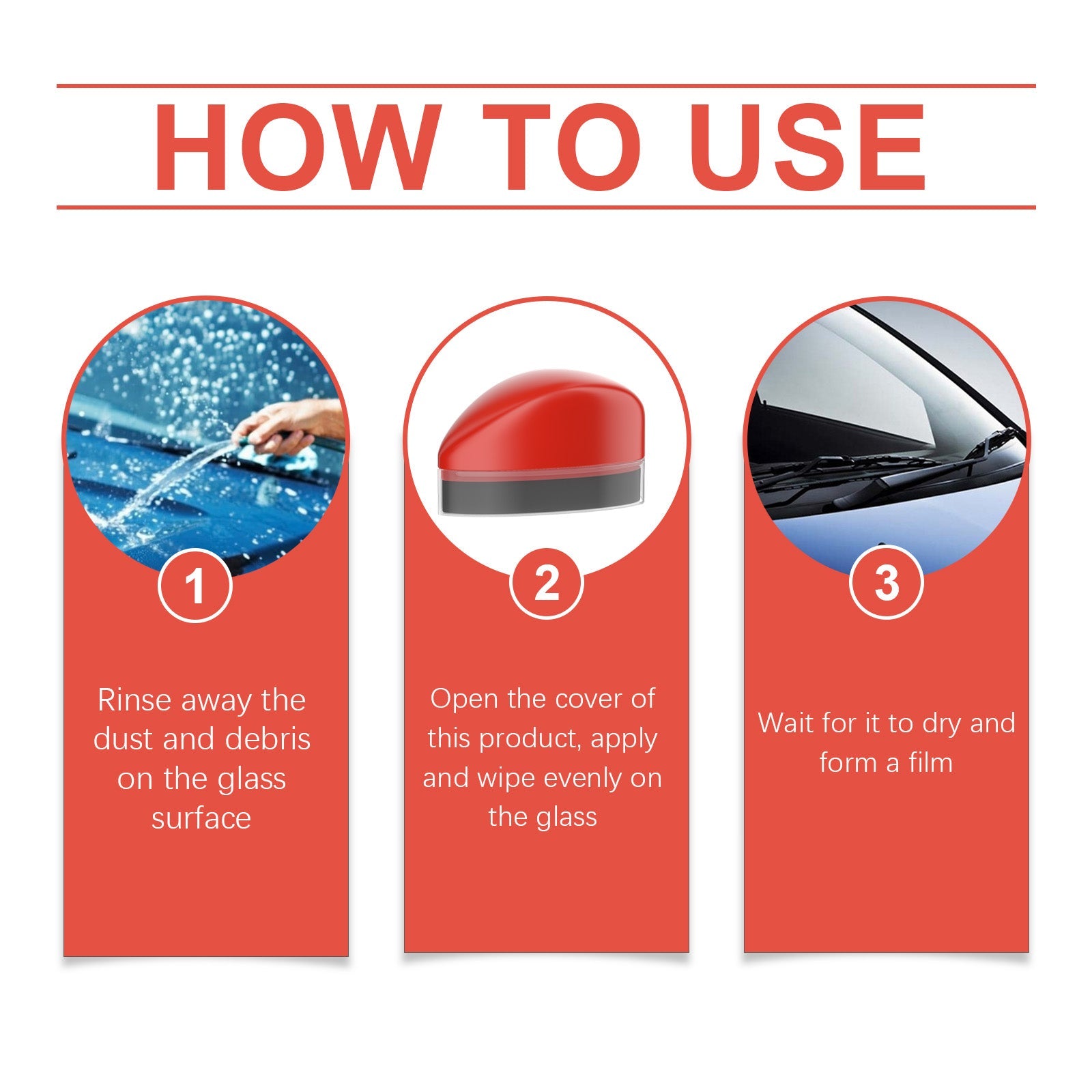 HOW TO USE

1

Rinse away the dust and debris on the glass surface

2

Open the cover of this product, apply and wipe evenly on the glass

3

Wait for it to dry and form a film