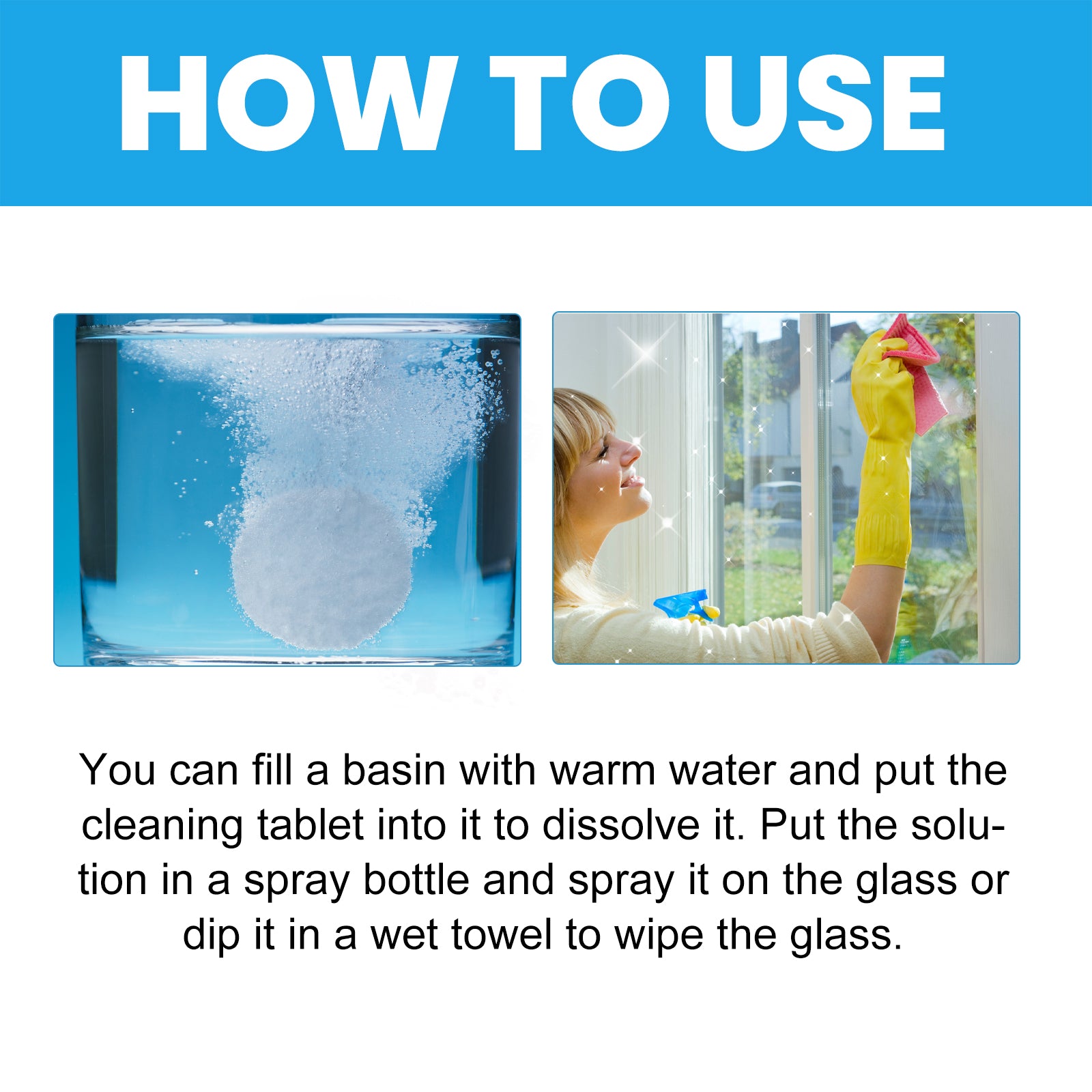 HOW TO USE

You can fill a basin with warm water and put the cleaning tablet into it to dissolve it. Put the solution in a spray bottle and spray it on the glass or dip it in a wet towel to wipe the glass.