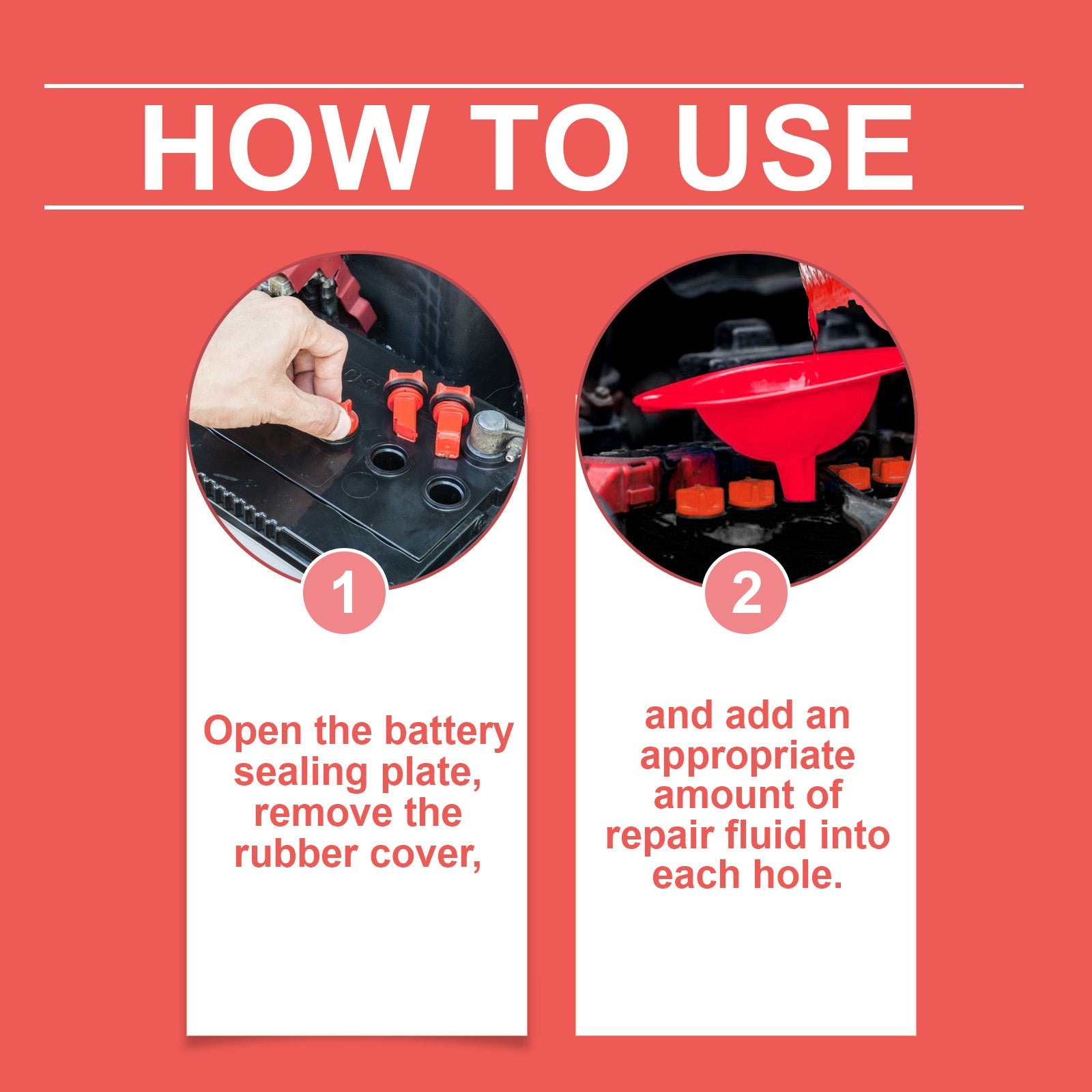 HOW TO USE

1

Open the battery sealing plate, remove the rubber cover,

2

and add an appropriate amount of repair fluid into each hole.