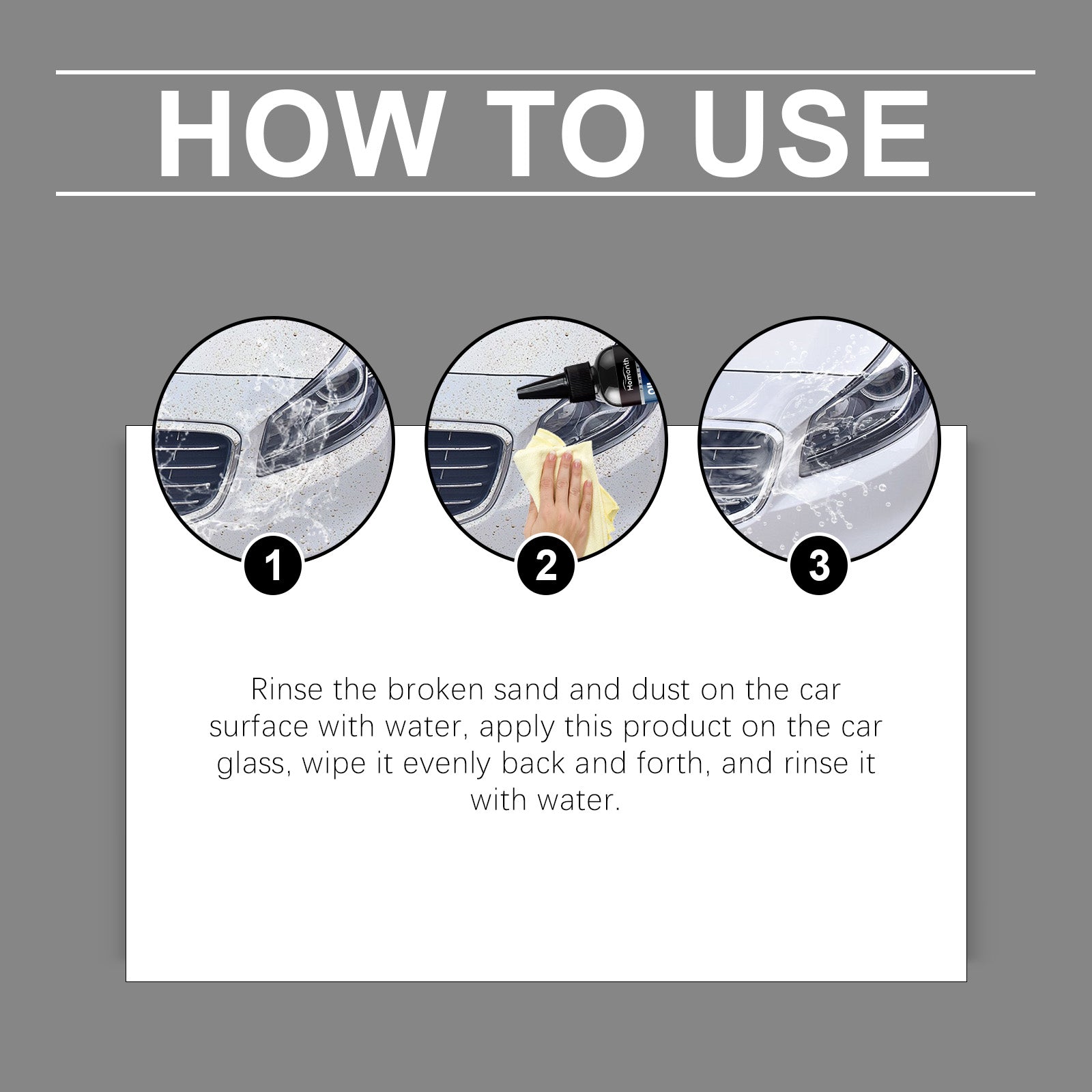 HOW TO USE

Homonth

1

2

3

Rinse the broken sand and dust on the car surface with water, apply this product on the car glass, wipe it evenly back and forth, and rinse it with water.