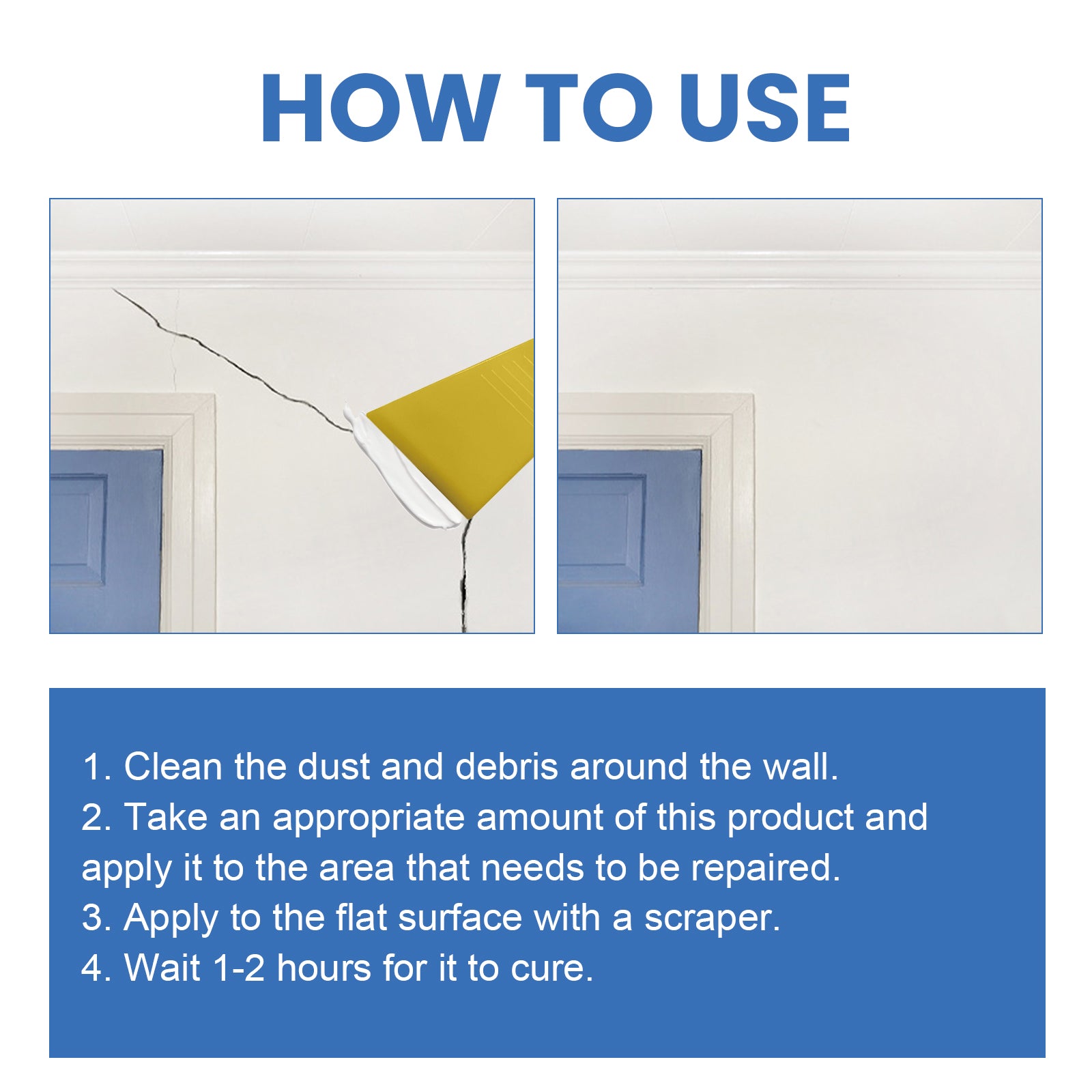 HOW TO USE

1. Clean the dust and debris around the wall.
2. Take an appropriate amount of this product and apply it to the area that needs to be repaired.
3. Apply to the flat surface with a scraper.
4. Wait 1-2 hours for it to cure.