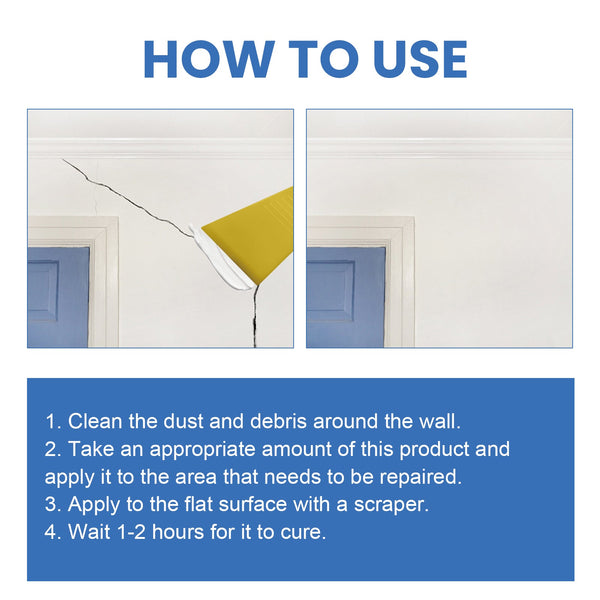 HOW TO USE

1. Clean the dust and debris around the wall.
2. Take an appropriate amount of this product and apply it to the area that needs to be repaired.
3. Apply to the flat surface with a scraper.
4. Wait 1-2 hours for it to cure.