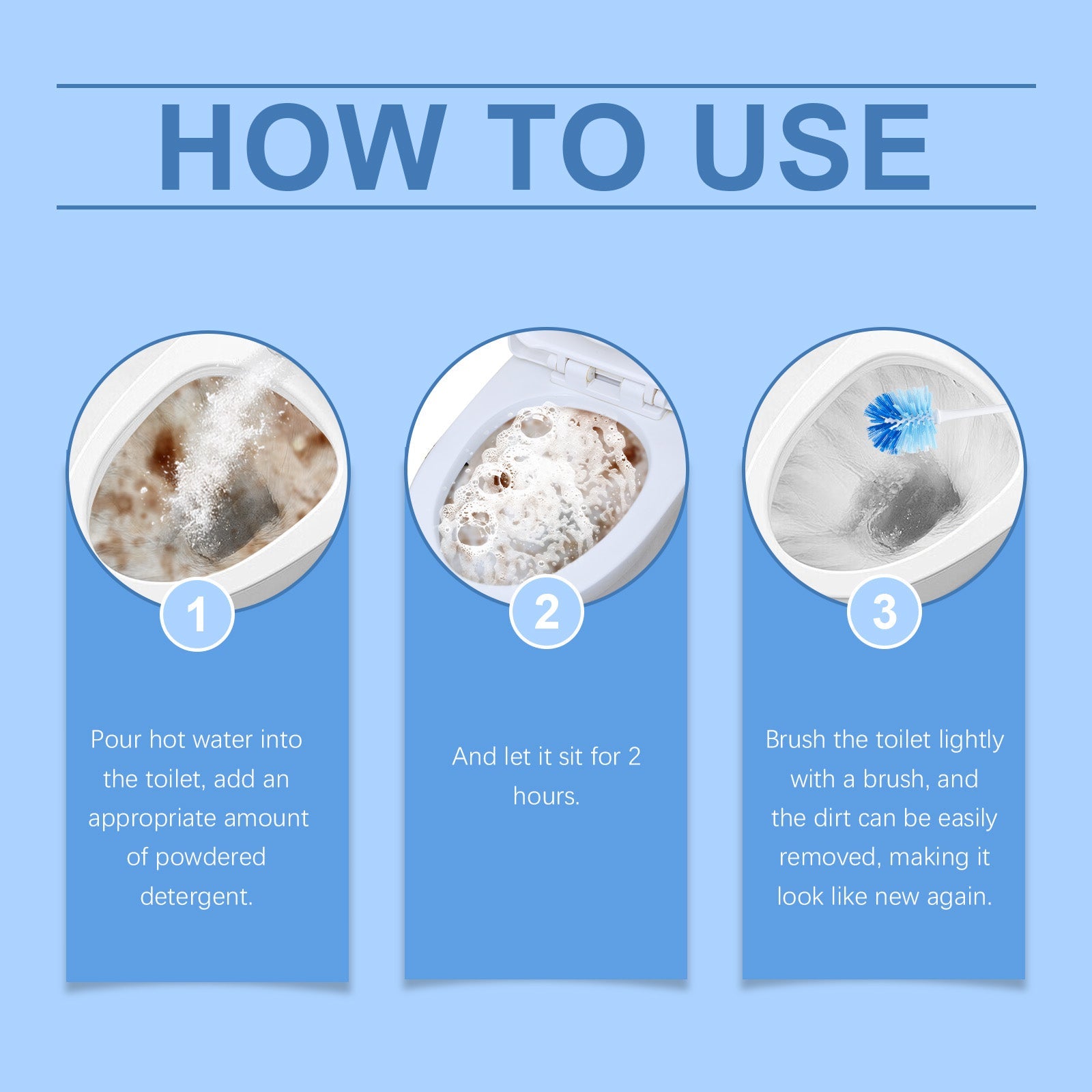 HOW TO USE

1

Pour hot water into the toilet, add an appropriate amount of powdered detergent.

2

And let it sit for 2 hours.

3

Brush the toilet lightly with a brush, and the dirt can be easily removed, making it look like new again.