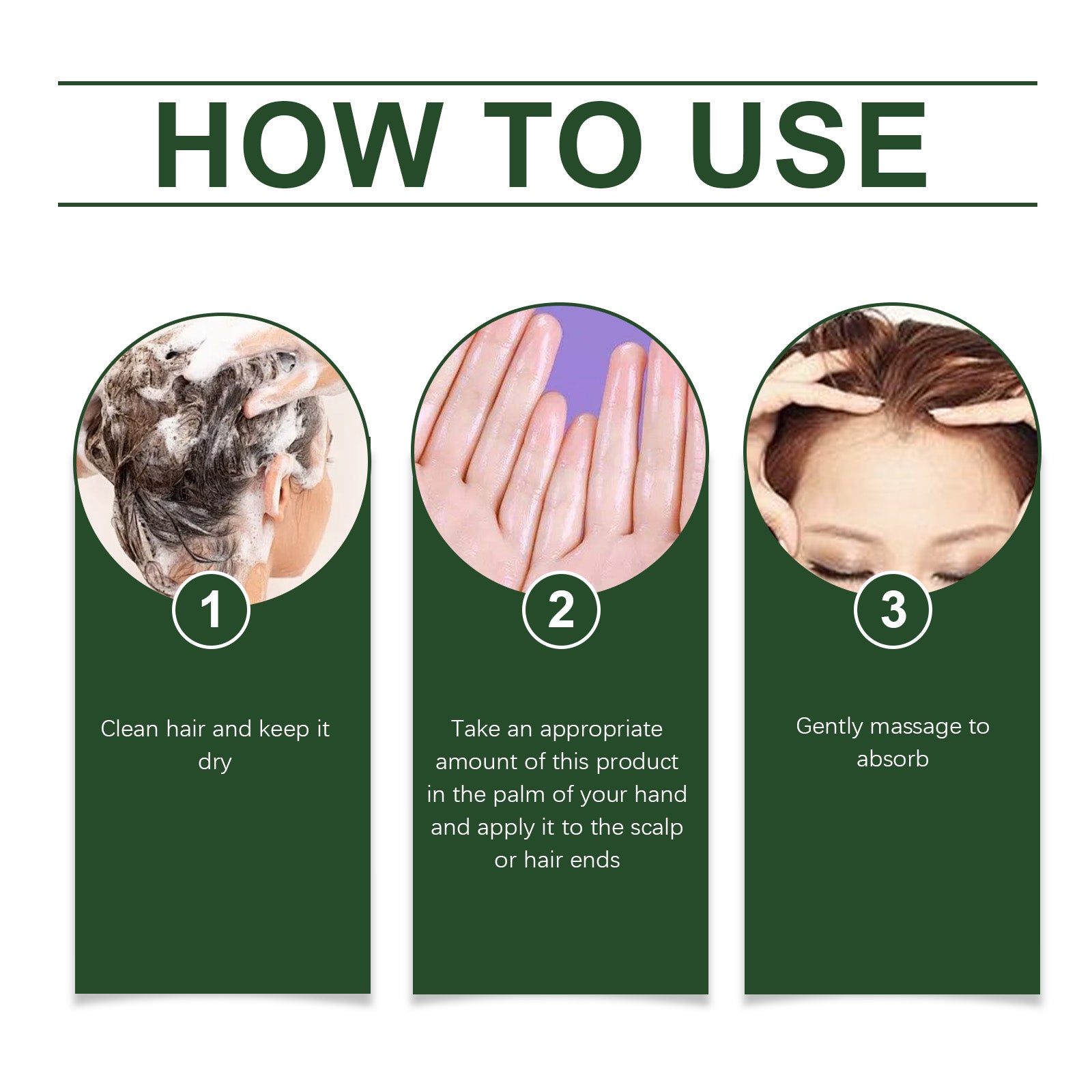 HOW TO USE

1

Clean hair and keep it dry

2

Take an appropriate amount of this product in the palm of your hand and apply it to the scalp or hair ends

3

Gently massage to absorb