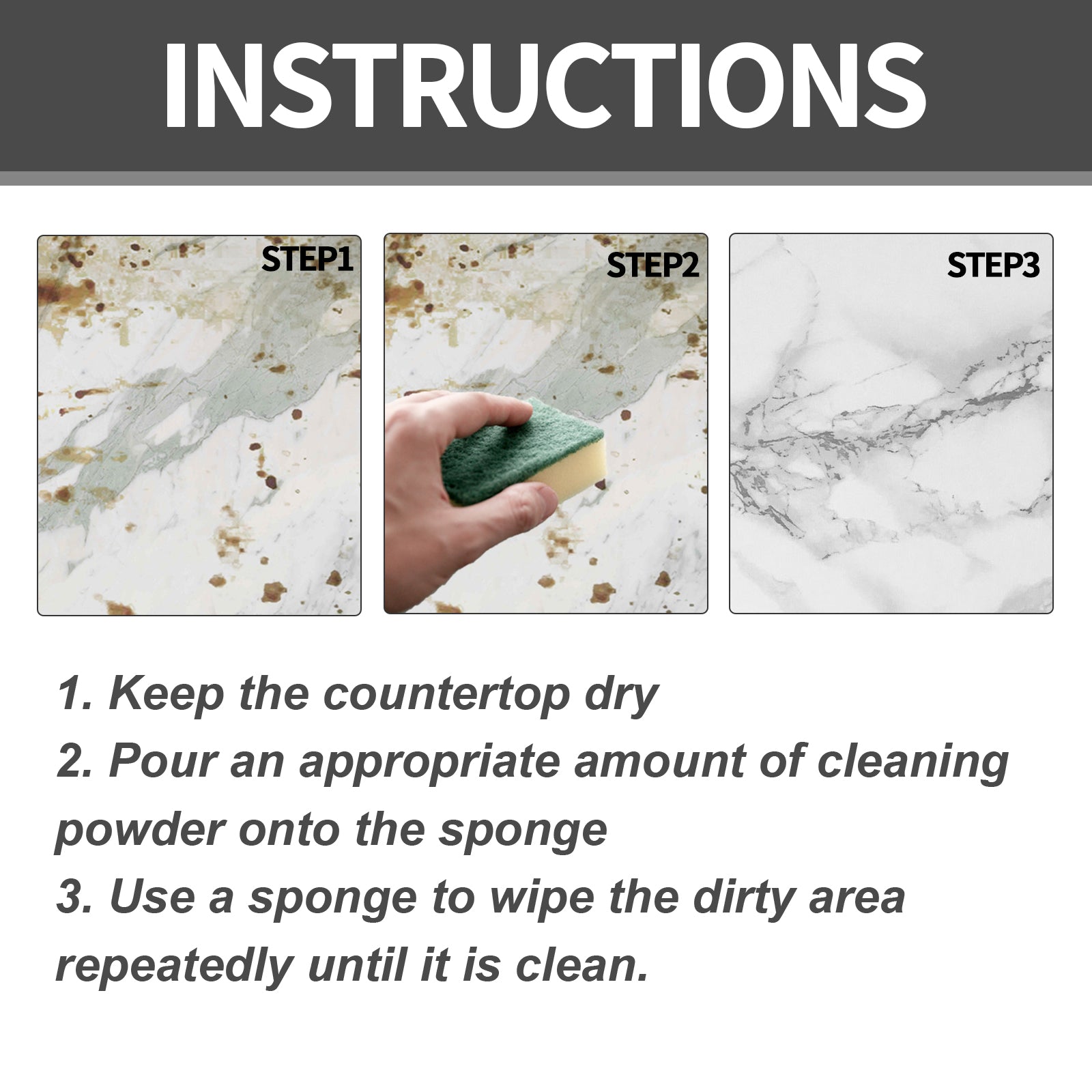 INSTRUCTIONS

STEP1

STEP2

STEP3

1. Keep the countertop dry
2. Pour an appropriate amount of cleaning powder onto the sponge
3. Use a sponge to wipe the dirty area repeatedly until it is clean.