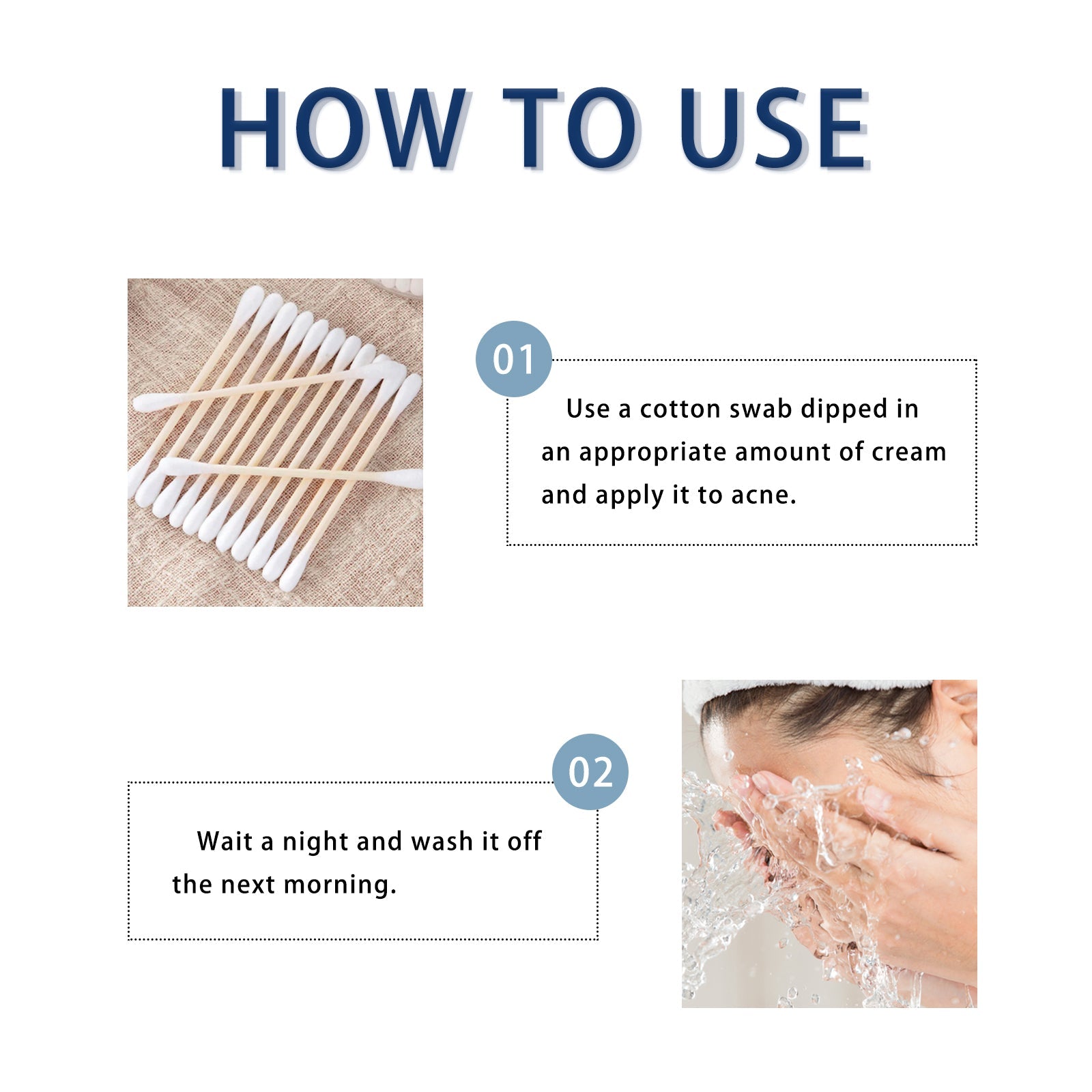 HOW TO USE

01

Use a cotton swab dipped in an appropriate amount of cream and apply it to acne.

02

Wait a night and wash it off the next morning.