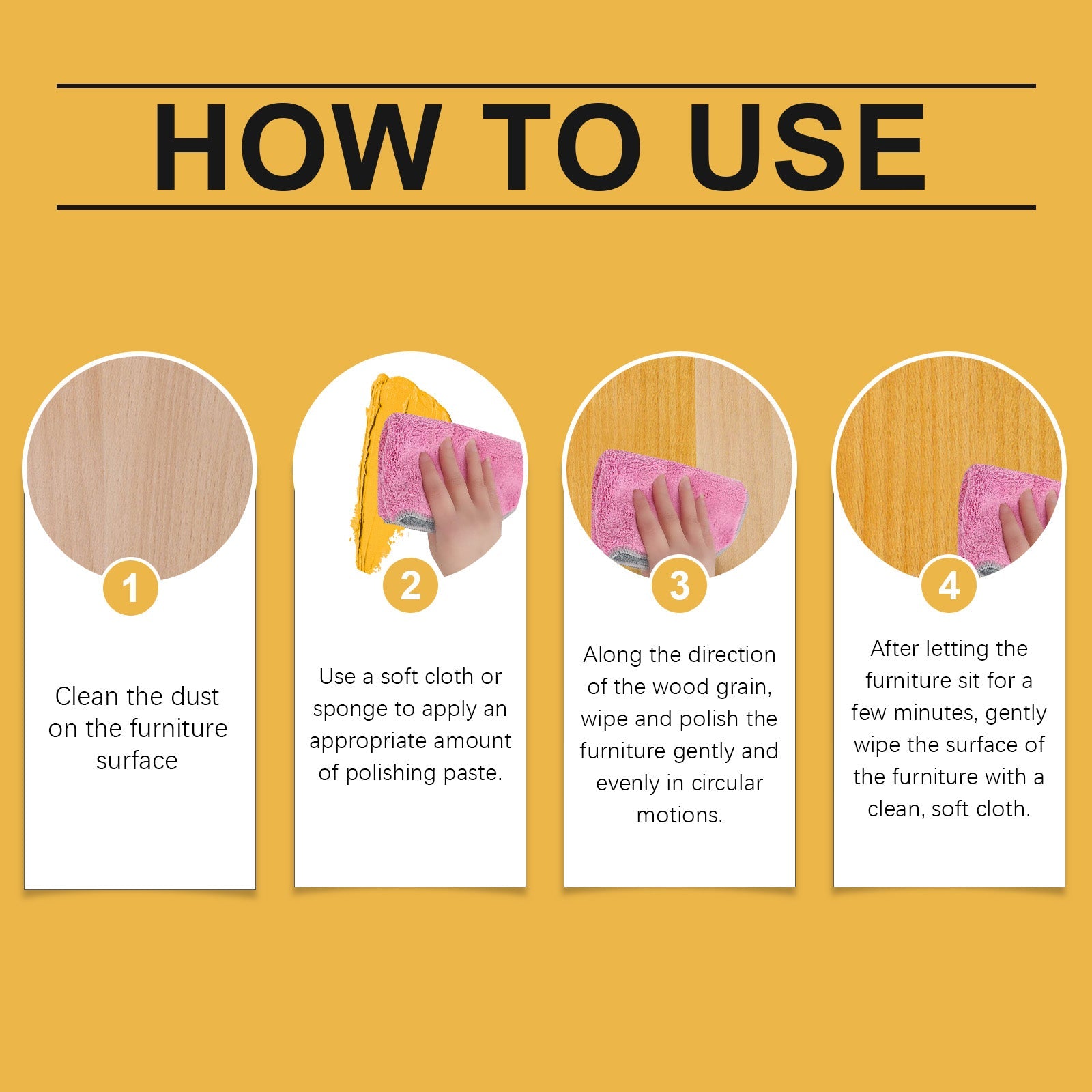 HOW TO USE

1

Clean the dust on the furniture surface

2

Use a soft cloth or sponge to apply an appropriate amount of polishing paste.

3

Along the direction of the wood grain, wipe and polish the furniture gently and evenly in circular motions.

4

After letting the furniture sit for a few minutes, gently wipe the surface of the furniture with a clean, soft cloth.