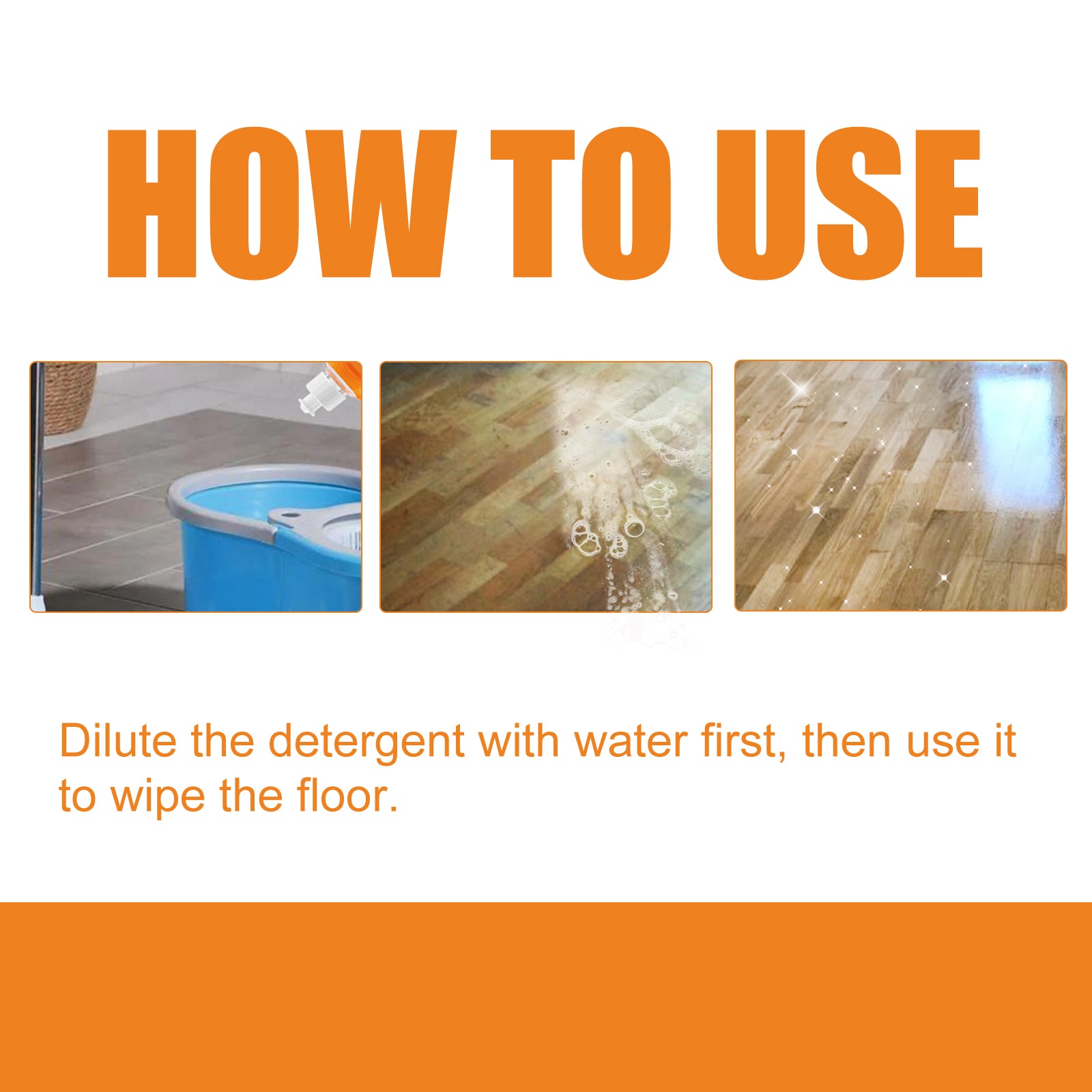 HOW TO USE

Dilute the detergent with water first, then use it to wipe the floor.