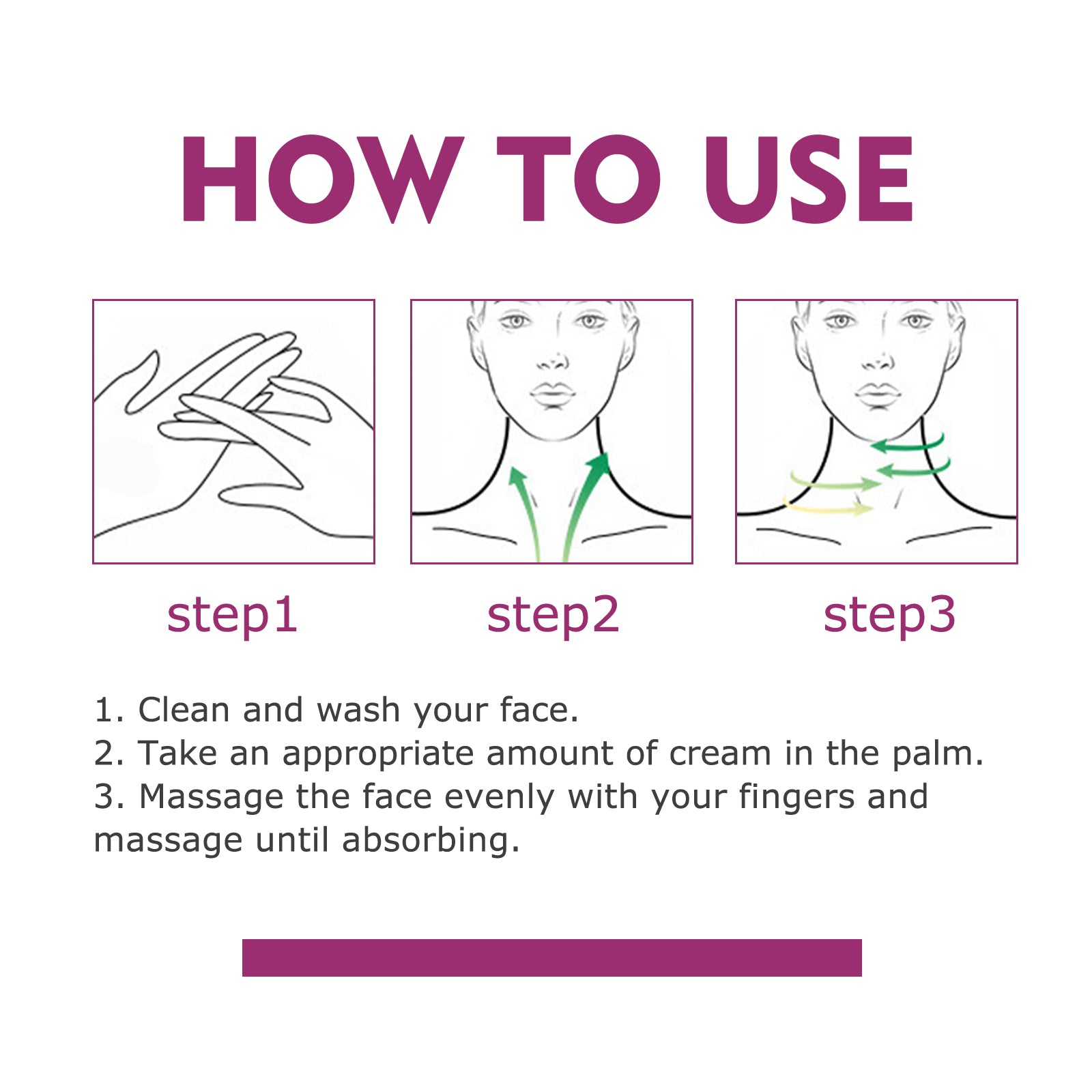 HOW TO USE

step1

step2

step3

1. Clean and wash your face.
2. Take an appropriate amount of cream in the palm.
3. Massage the face evenly with your fingers and massage until absorbing.