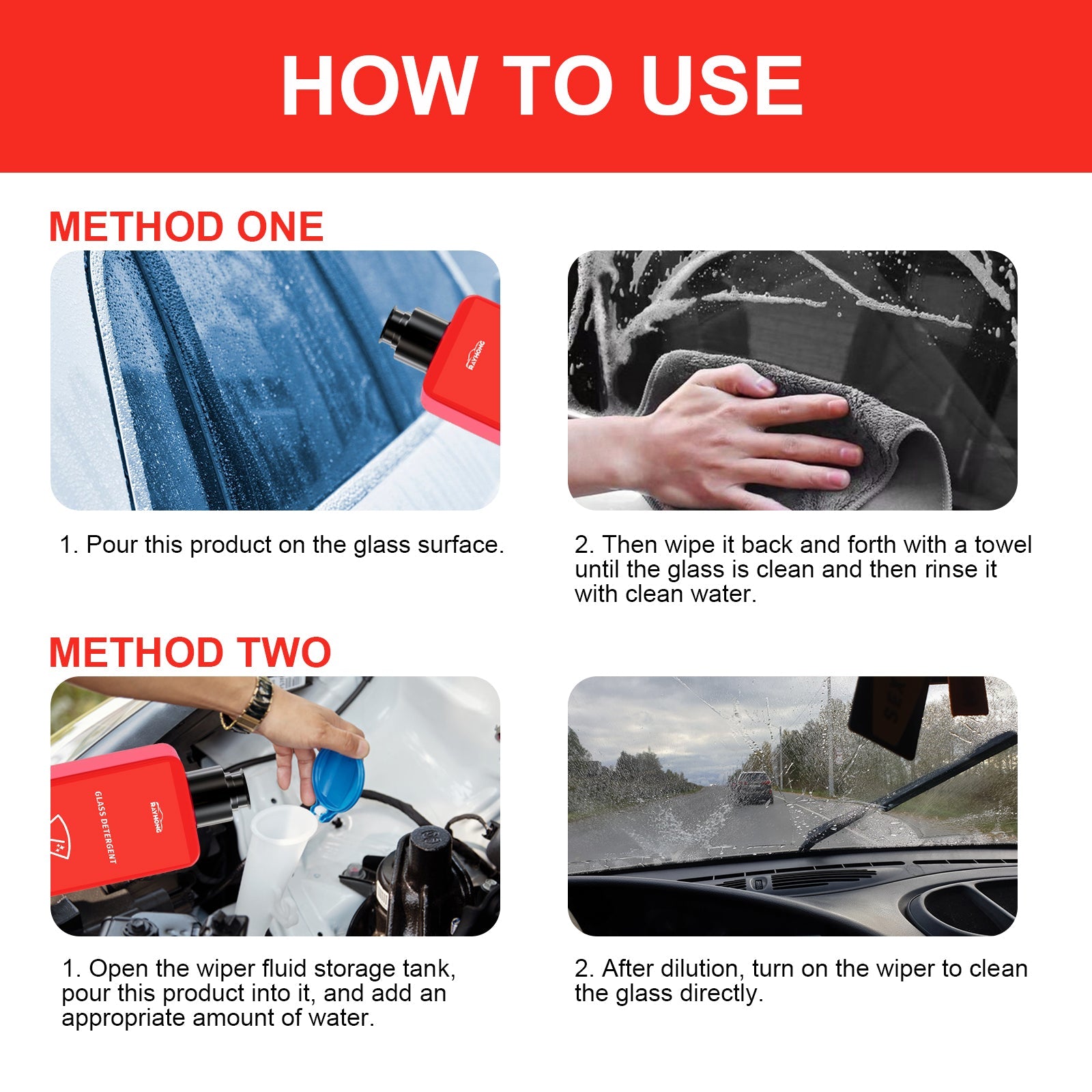 HOW TO USE

METHOD ONE

RAYHONG

1. Pour this product on the glass surface.

2. Then wipe it back and forth with a towel until the glass is clean and then rinse it with clean water.

METHOD TWO

RAYHONG

GLASS DETERGENT

1. Open the wiper fluid storage tank, pour this product into it, and add an appropriate amount of water.

2. After dilution, turn on the wiper to clean the glass directly.