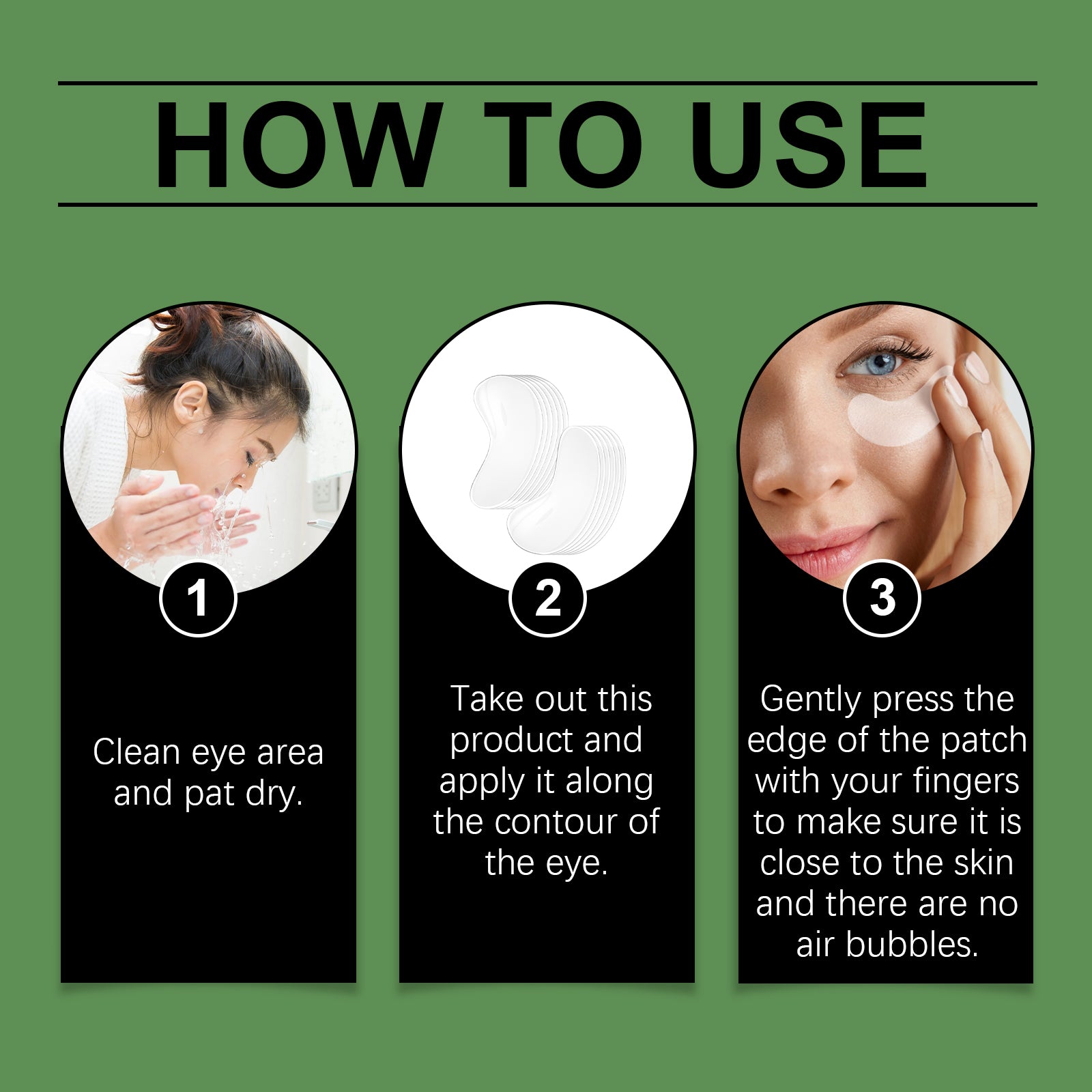 HOW TO USE

1

Clean eye area and pat dry.

2

Take out this product and apply it along the contour of the eye.

3

Gently press the edge of the patch with your fingers to make sure it is close to the skin and there are no air bubbles.