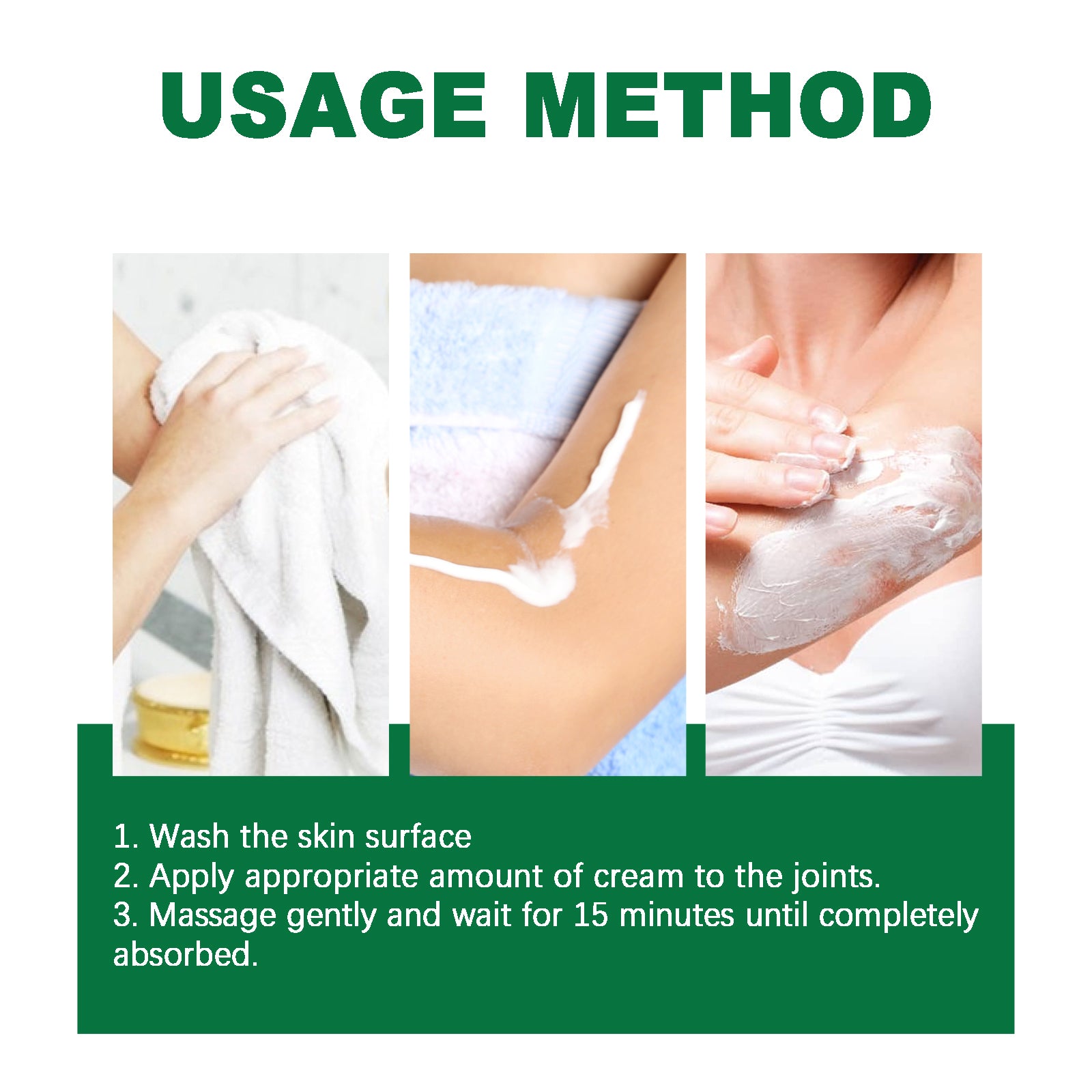 USAGE METHOD

1. Wash the skin surface
2. Apply appropriate amount of cream to the joints.
3. Massage gently and wait for 15 minutes until completely absorbed.